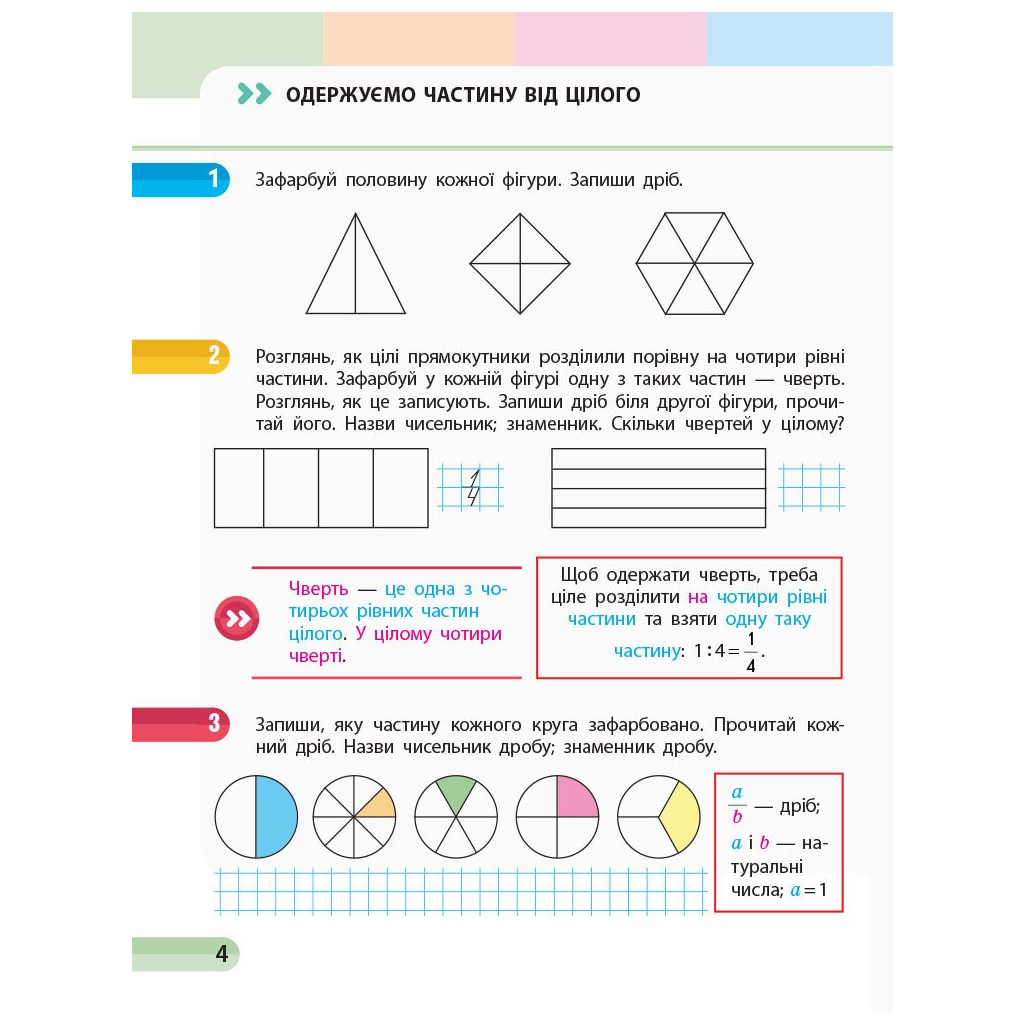 ОДЕРЖУЄМО ЧАСТИНУ ВІД ЦІЛОГО

1 Зафарбуй половину кожної фігури. Запиши дріб.

2 Розглянь, як цілі прямокутники розділили порівну на чотири рівні частини. Зафарбуй у кожній фігурі одну з таких частин — чверть. Розглянь, як це записують. Запиши дріб біля другої фігури, прочитай його. Назви чисельник; знаменник. Скільки чвертей у цілому?

$\frac{1}{4}$

Чверть — це одна з чотирьох рівних частин цілого. У цілому чотири чверті.

Щоб одержати чверть, треба ціле розділити на чотири рівні частини та взяти одну таку частину: $1:4=\frac{1}{4}$.

3 Запиши, яку частину кожного круга зафарбовано. Прочитай кожний дріб. Назви чисельник дробу; знаменник дробу.

$\frac{a}{b}$ — дріб;
$a$ і $b$ — натуральні числа; $a=1$

4