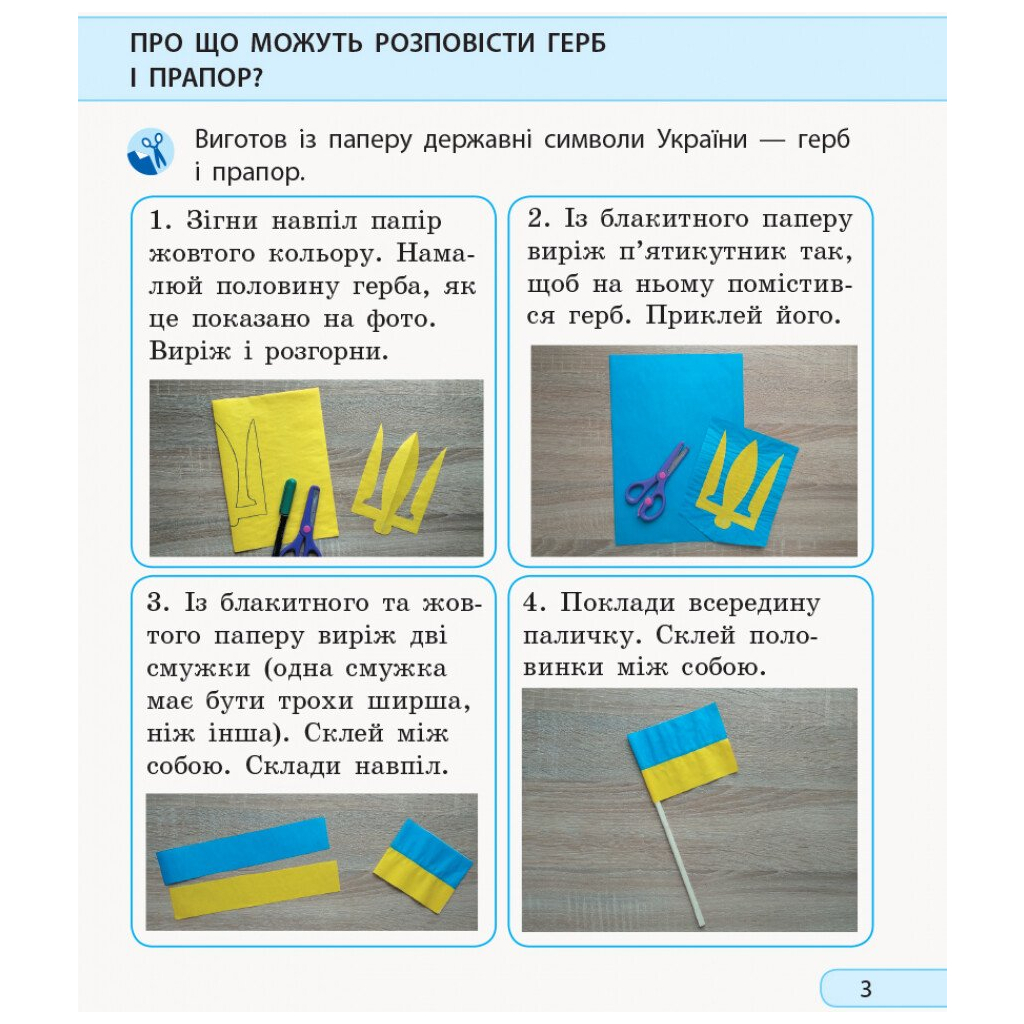 ПРО ЩО МОЖУТЬ РОЗПОВІСТИ ГЕРБ І ПРАПОР?

Виготов із паперу державні символи України — герб і прапор.

1. Зігни навпіл папір жовтого кольору. Намалюй половину герба, як це показано на фото. Виріж і розгорни.

2. Із блакитного паперу виріж п'ятикутник так, щоб на ньому помістився герб. Приклей його.

3. Із блакитного та жовтого паперу виріж дві смужки (одна смужка має бути трохи ширша, ніж інша). Склей між собою. Склади навпіл.

4. Поклади всередину паличку. Склей половинки між собою.

3