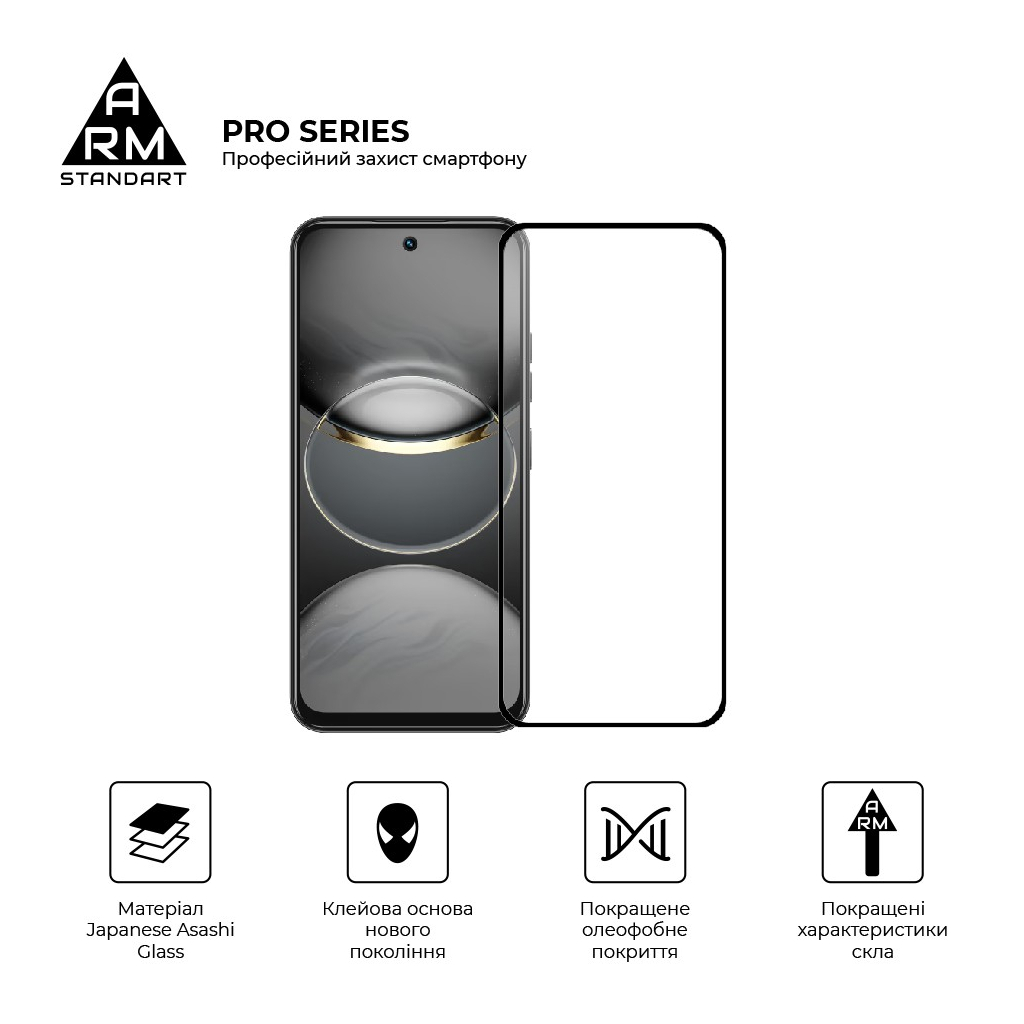 A
RM
STANDART

PRO SERIES
Професійний захист смартфону

Матеріал Japanese Asashi Glass

Клейова основа нового покоління

Покращене олеофобне покриття

A
RM

Покращені характеристики скла