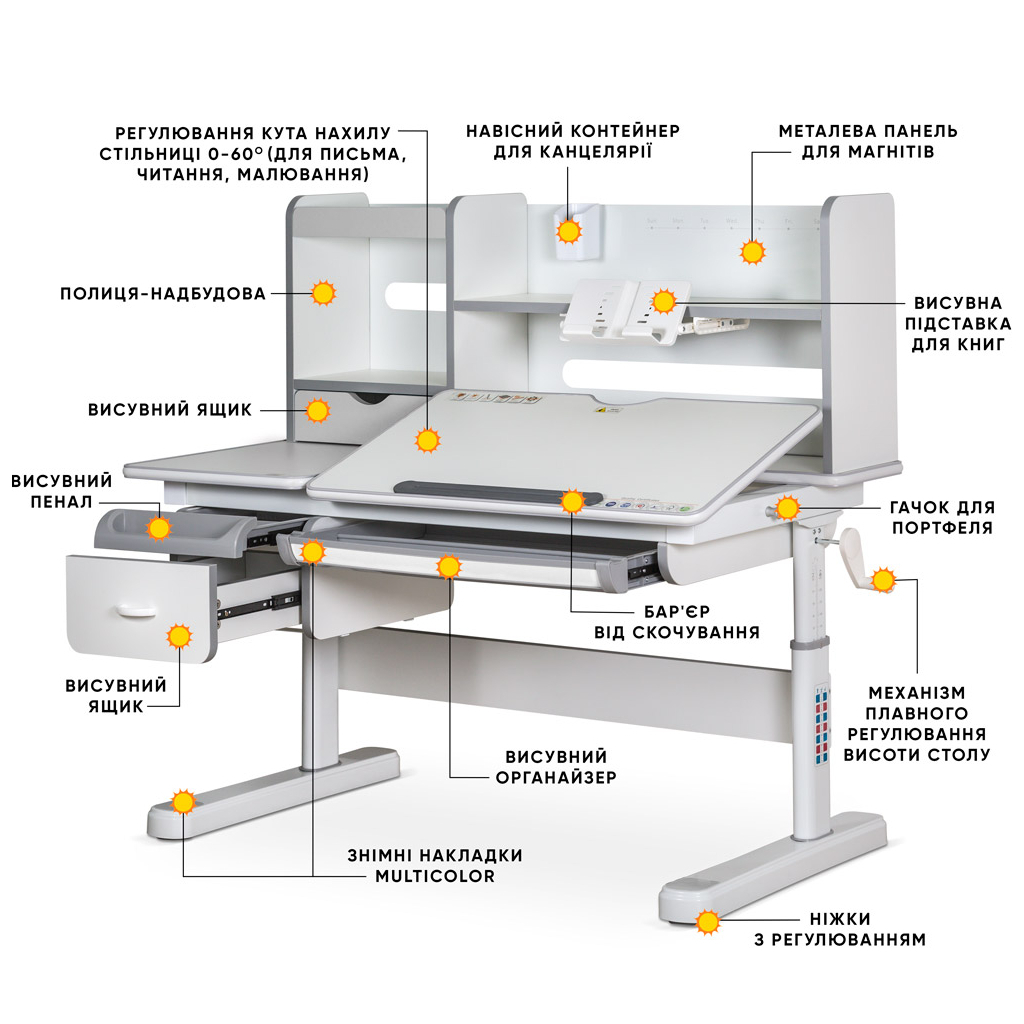 РЕГУЛЮВАННЯ КУТА НАХИЛУ СТІЛЬНИЦІ 0-60° (ДЛЯ ПИСЬМА, ЧИТАННЯ, МАЛЮВАННЯ)

НАВІСНИЙ КОНТЕЙНЕР ДЛЯ КАНЦЕЛЯРІЇ

МЕТАЛЕВА ПАНЕЛЬ ДЛЯ МАГНІТІВ

ПОЛИЦЯ-НАДБУДОВА

ВИСУВНА ПІДСТАВКА ДЛЯ КНИГ

ВИСУВНИЙ ЯЩИК

ВИСУВНИЙ ПЕНАЛ

ГАЧОК ДЛЯ ПОРТФЕЛЯ

БАР'ЄР ВІД СКОЧУВАННЯ

ВИСУВНИЙ ЯЩИК

МЕХАНІЗМ ПЛАВНОГО РЕГУЛЮВАННЯ ВИСОТИ СТОЛУ

ВИСУВНИЙ ОРГАНАЙЗЕР

ЗНІМНІ НАКЛАДКИ MULTICOLOR

НІЖКИ З РЕГУЛЮВАННЯМ