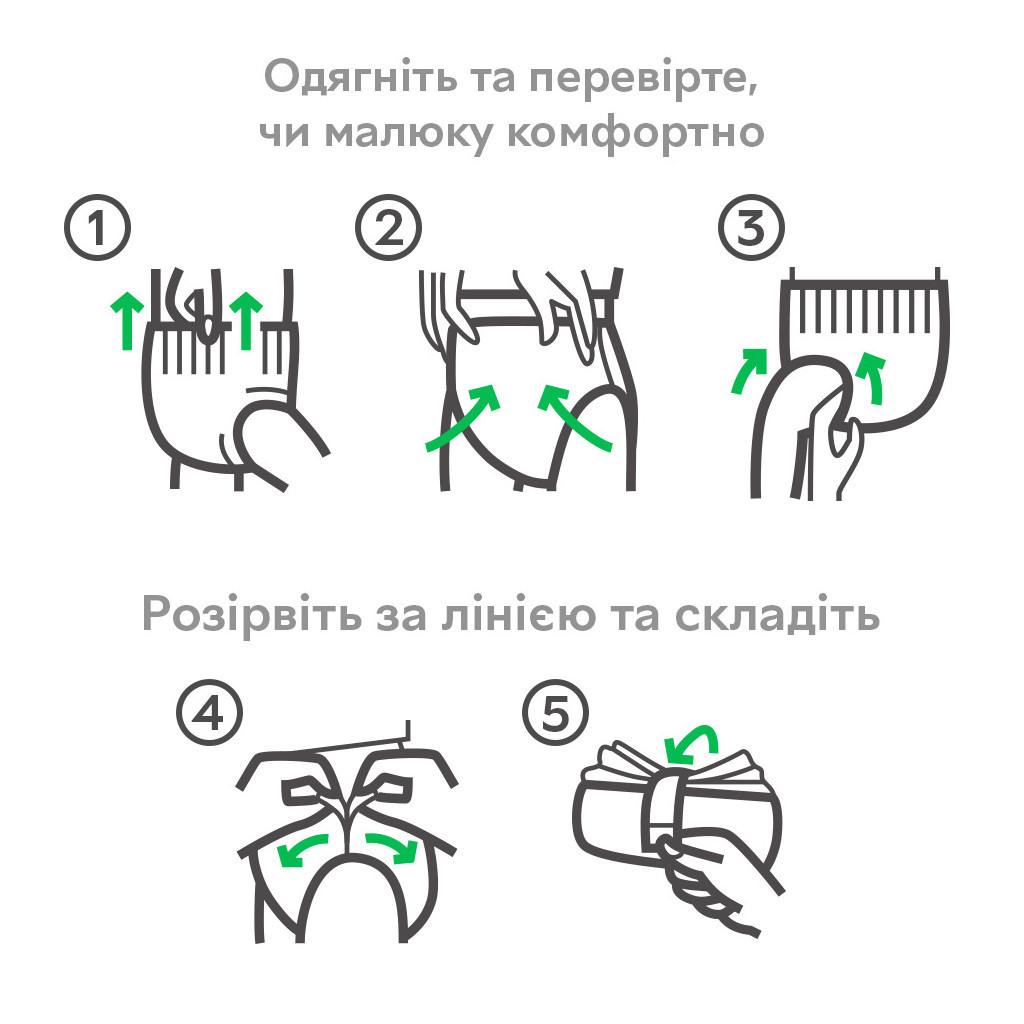 Одягніть та перевірте, чи малюку комфортно

1

2

3

Розірвіть за лінією та складіть

4

5