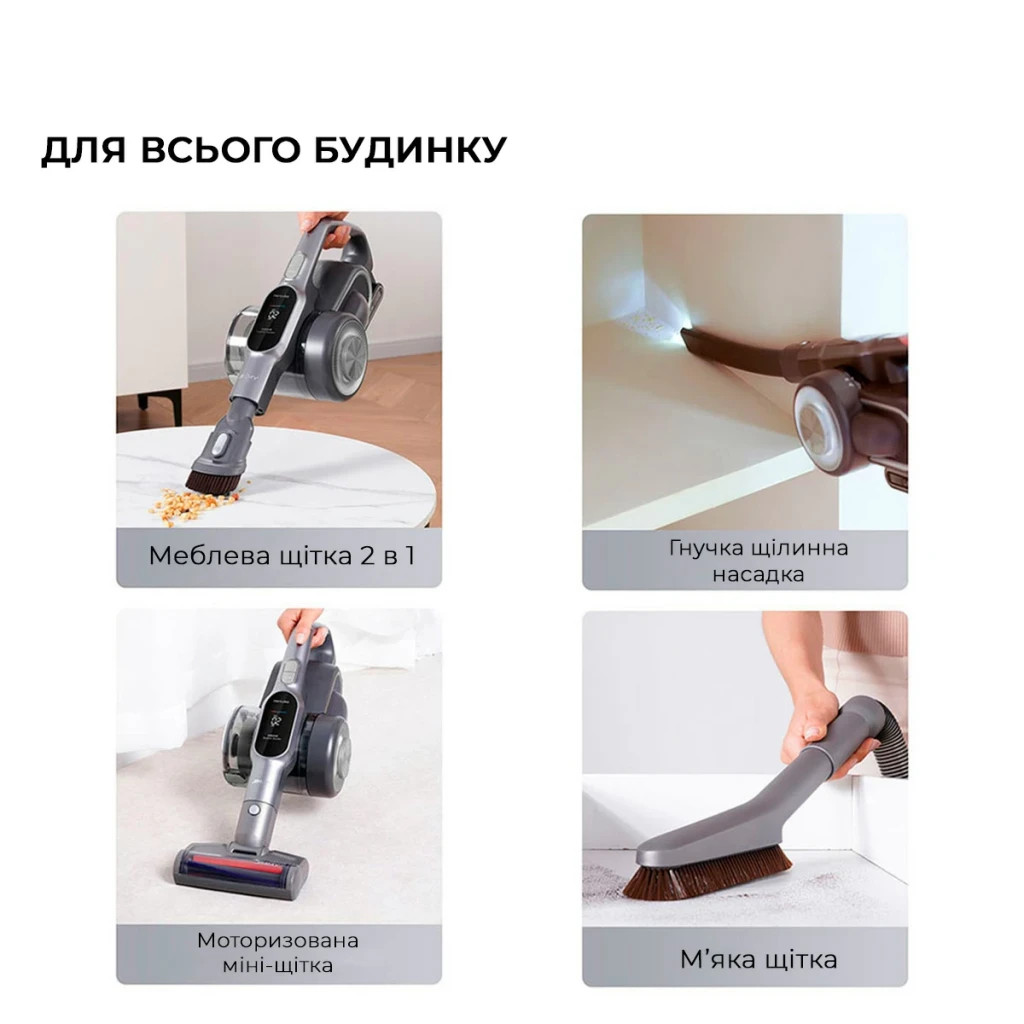 ДЛЯ ВСЬОГО БУДИНКУ

Меблева щітка 2 в 1

Гнучка щілинна насадка

Моторизована міні-щітка

М'яка щітка