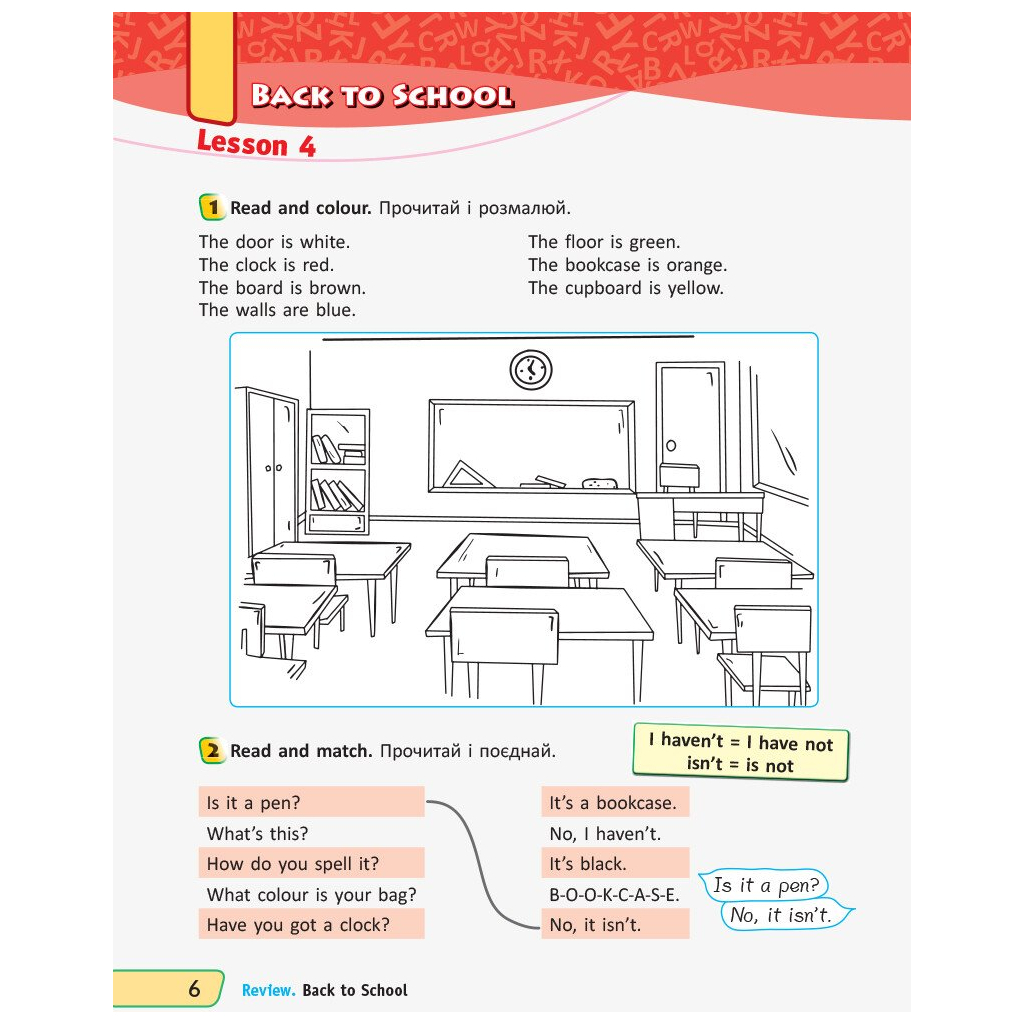 BACK TO SCHOOL

Lesson 4

1 Read and colour. Прочитай і розмалюй.

The door is white.
The clock is red.
The board is brown.
The walls are blue.

The floor is green.
The bookcase is orange.
The cupboard is yellow.

2 Read and match. Прочитай і поєднай.

I haven't = I have not
isn't = is not

Is it a pen?
What's this?
How do you spell it?
What colour is your bag?
Have you got a clock?

It's a bookcase.
No, I haven't.
It's black.
B-O-O-K-C-A-S-E.
No, it isn't.

Is it a pen?
No, it isn't.

6 Review. Back to School