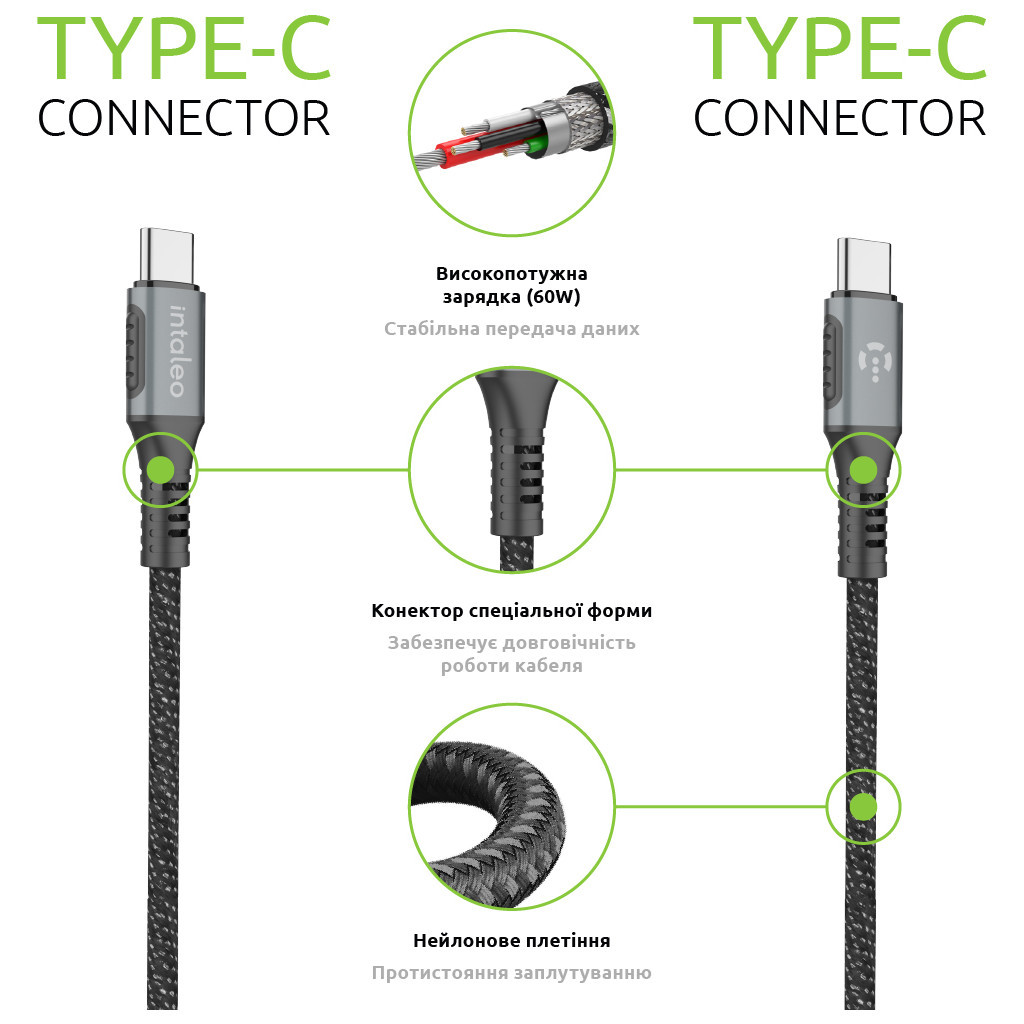 TYPE-C
CONNECTOR

TYPE-C
CONNECTOR

intaleo

Високопотужна зарядка (60W)
Стабільна передача даних

Конектор спеціальної форми
Забезпечує довговічність роботи кабеля

Нейлонове плетіння
Протистояння заплутуванню