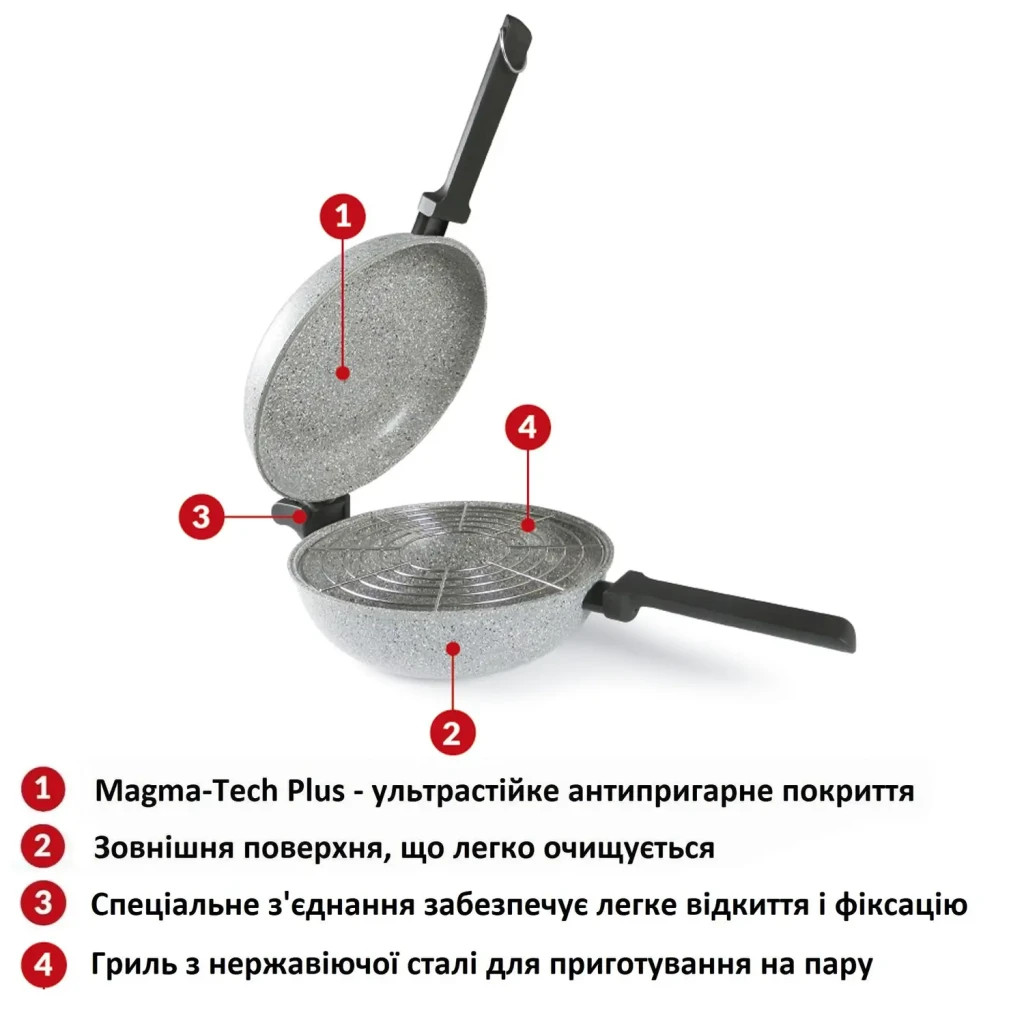 1

4

3

2

1 Magma-Tech Plus - ультрастійке антипригарне покриття

2 Зовнішня поверхня, що легко очищується

3 Спеціальне з'єднання забезпечує легке відкиття і фіксацію

4 Гриль з нержавіючої сталі для приготування на пару