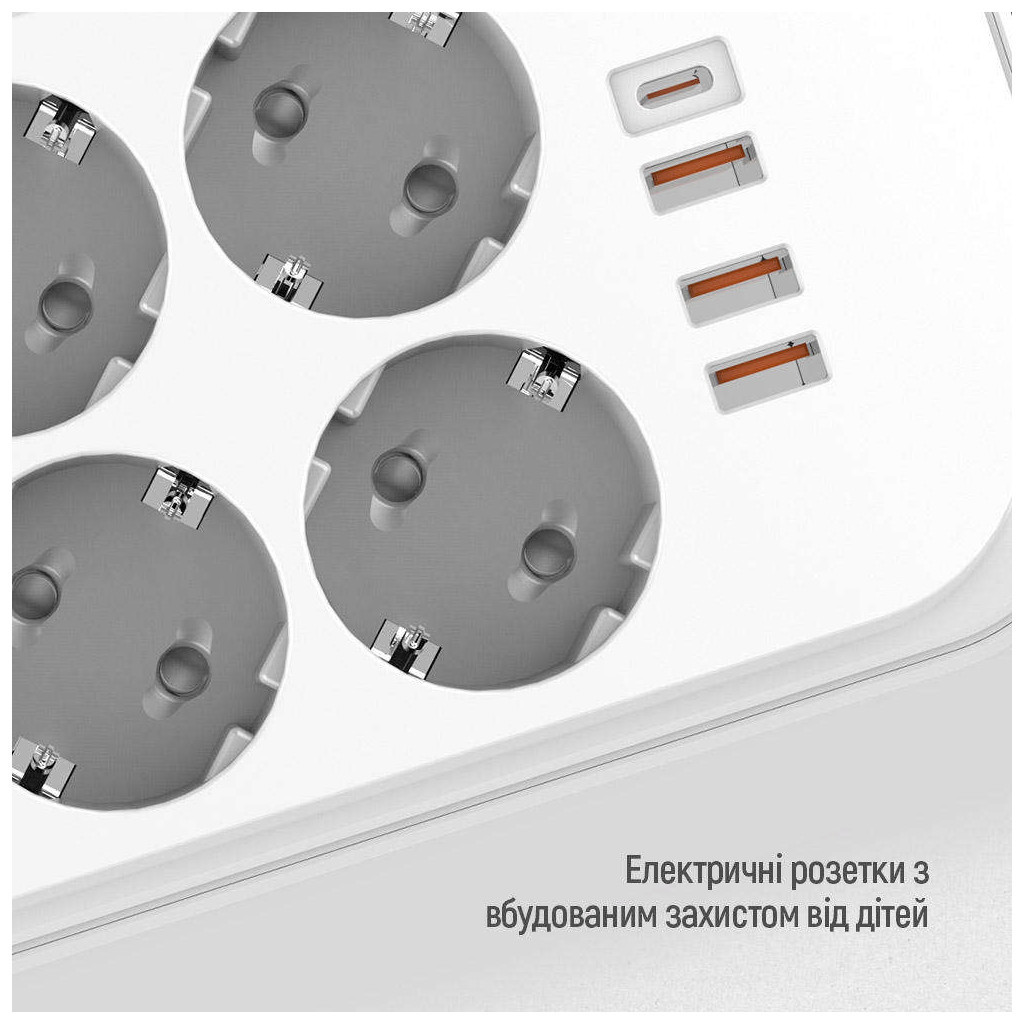 Електричні розетки з вбудованим захистом від дітей