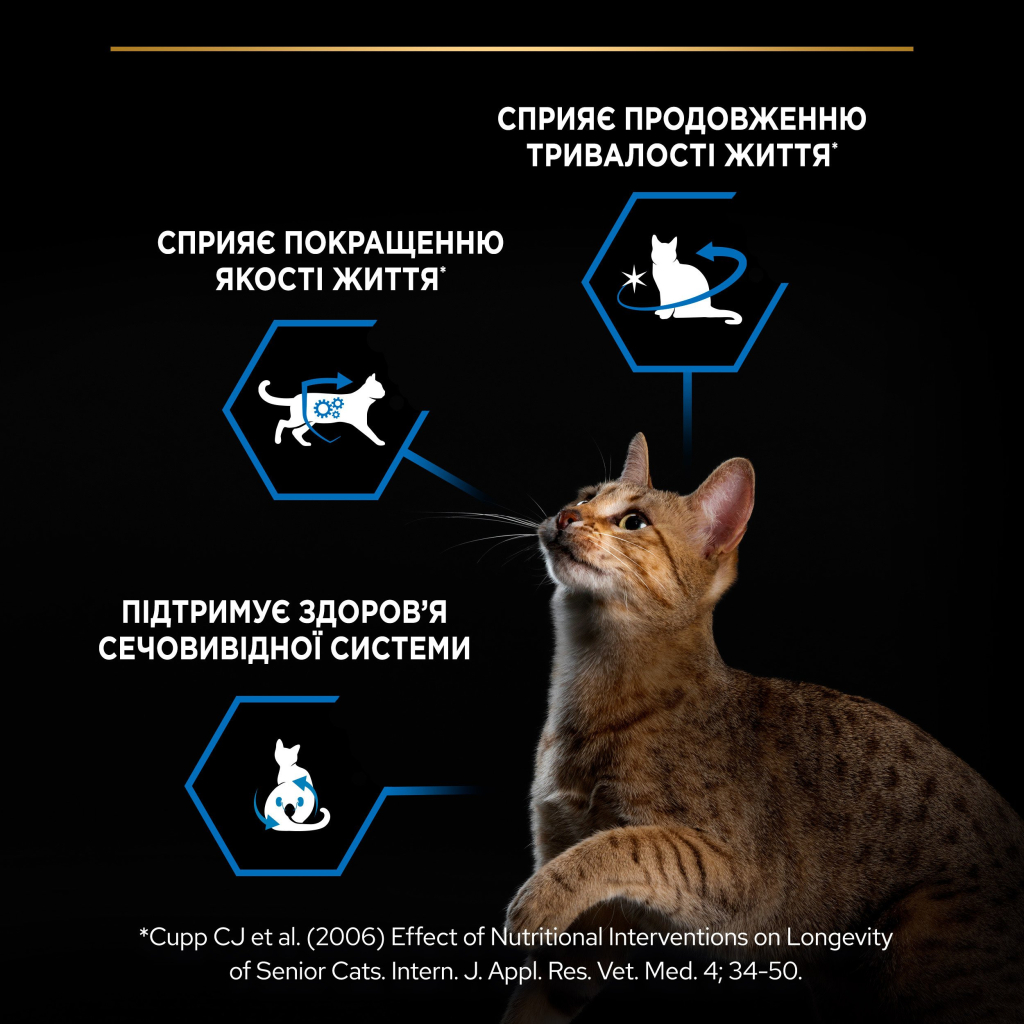 СПРИЯЄ ПРОДОВЖЕННЮ ТРИВАЛОСТІ ЖИТТЯ*

СПРИЯЄ ПОКРАЩЕННЮ ЯКОСТІ ЖИТТЯ*

ПІДТРИМУЄ ЗДОРОВ'Я СЕЧОВИВІДНОЇ СИСТЕМИ

*Cupp CJ et al. (2006) Effect of Nutritional Interventions on Longevity of Senior Cats. Intern. J. Appl. Res. Vet. Med. 4; 34-50.