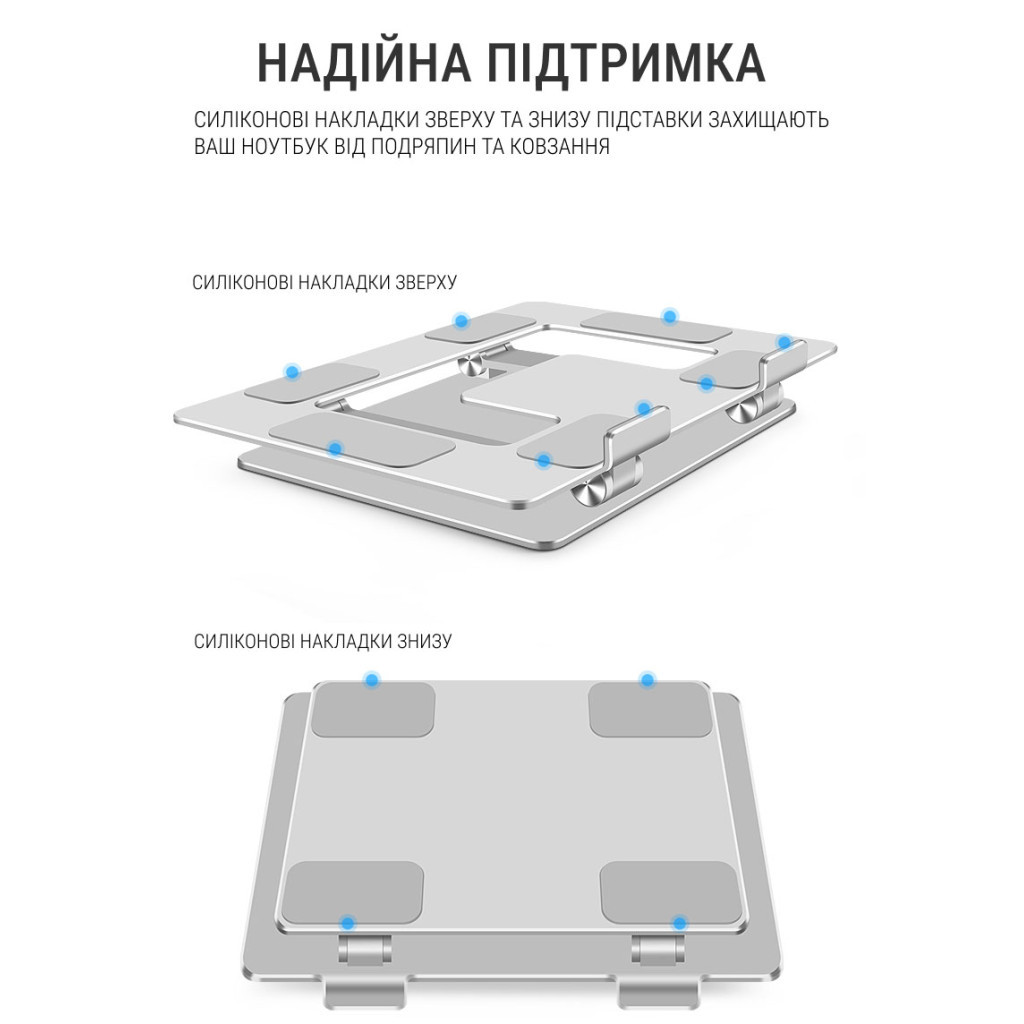 НАДІЙНА ПІДТРИМКА

СИЛІКОНОВІ НАКЛАДКИ ЗВЕРХУ ТА ЗНИЗУ ПІДСТАВКИ ЗАХИЩАЮТЬ ВАШ НОУТБУК ВІД ПОДРЯПИН ТА КОВЗАННЯ

СИЛІКОНОВІ НАКЛАДКИ ЗВЕРХУ

СИЛІКОНОВІ НАКЛАДКИ ЗНИЗУ