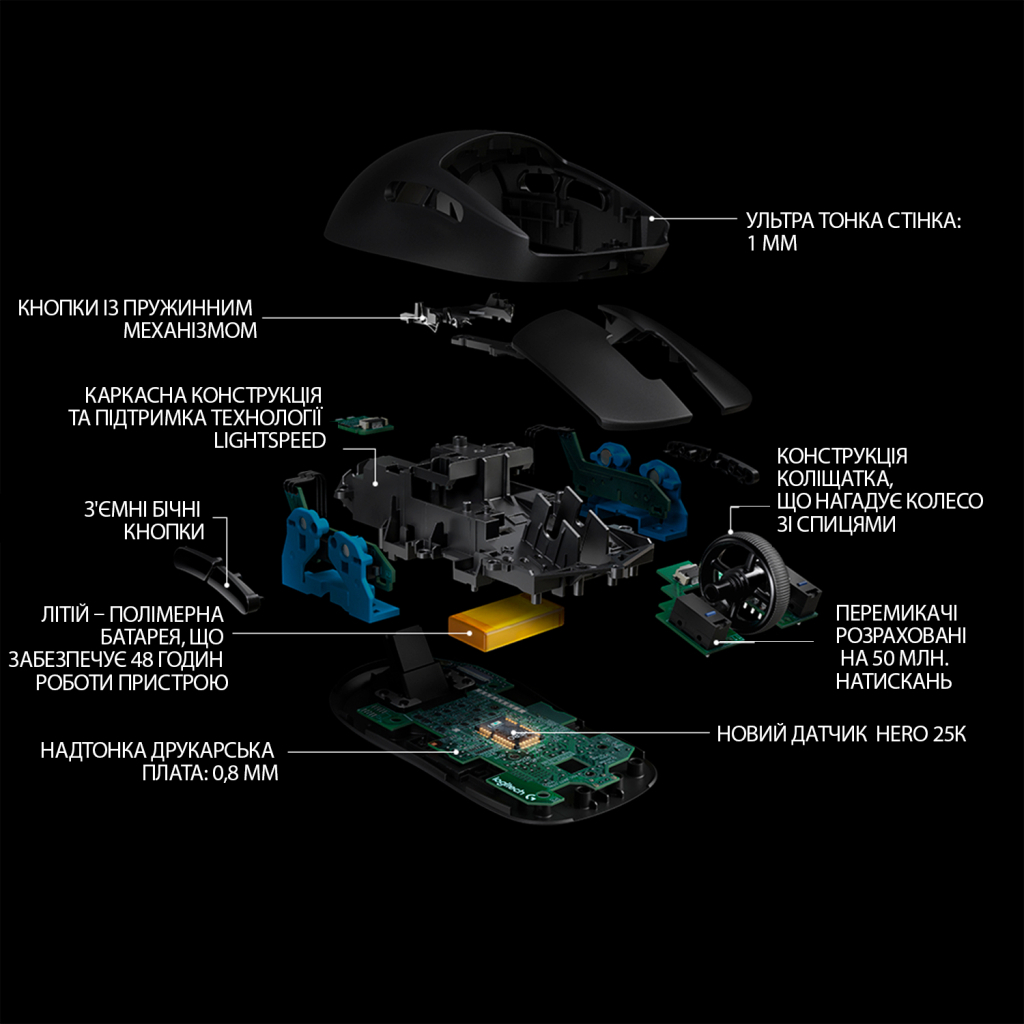 УЛЬТРА ТОНКА СТІНКА: 1 ММ

КНОПКИ ІЗ ПРУЖИННИМ МЕХАНІЗМОМ

КАРКАСНА КОНСТРУКЦІЯ ТА ПІДТРИМКА ТЕХНОЛОГІЇ LIGHTSPEED

КОНСТРУКЦІЯ КОЛІЩАТКА, ЩО НАГАДУЄ КОЛЕСО ЗІ СПИЦЯМИ

З'ЄМНІ БІЧНІ КНОПКИ

ЛІТІЙ – ПОЛІМЕРНА БАТАРЕЯ, ЩО ЗАБЕЗПЕЧУЄ 48 ГОДИН РОБОТИ ПРИСТРОЮ

ПЕРЕМИКАЧІ РОЗРАХОВАНІ НА 50 МЛН. НАТИСКАНЬ

НОВИЙ ДАТЧИК HERO 25K

НАДТОНКА ДРУКАРСЬКА ПЛАТА: 0,8 ММ

logitech G