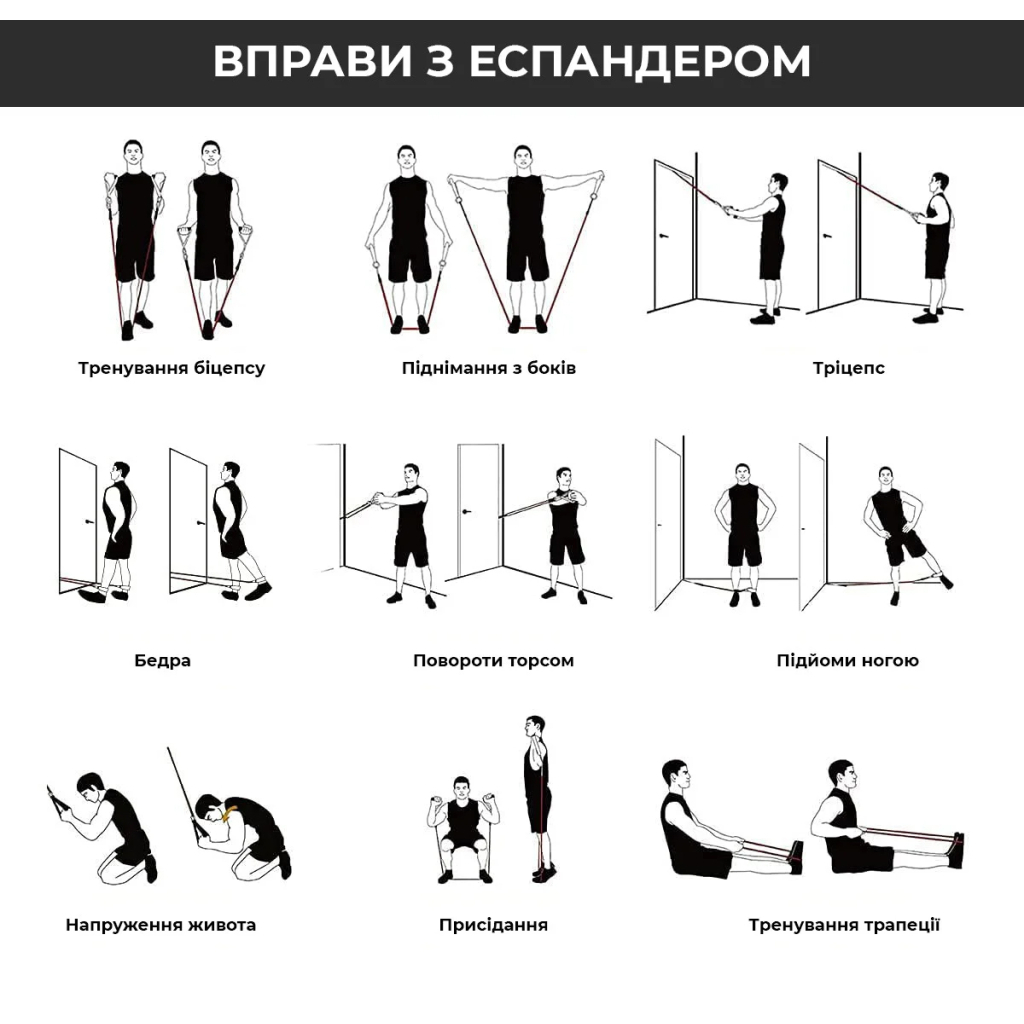 ВПРАВИ З ЕСПАНДЕРОМ

Тренування біцепсу

Піднімання з боків

Тріцепс

Бедра

Повороти торсом

Підйоми ногою

Напруження живота

Присідання

Тренування трапеції