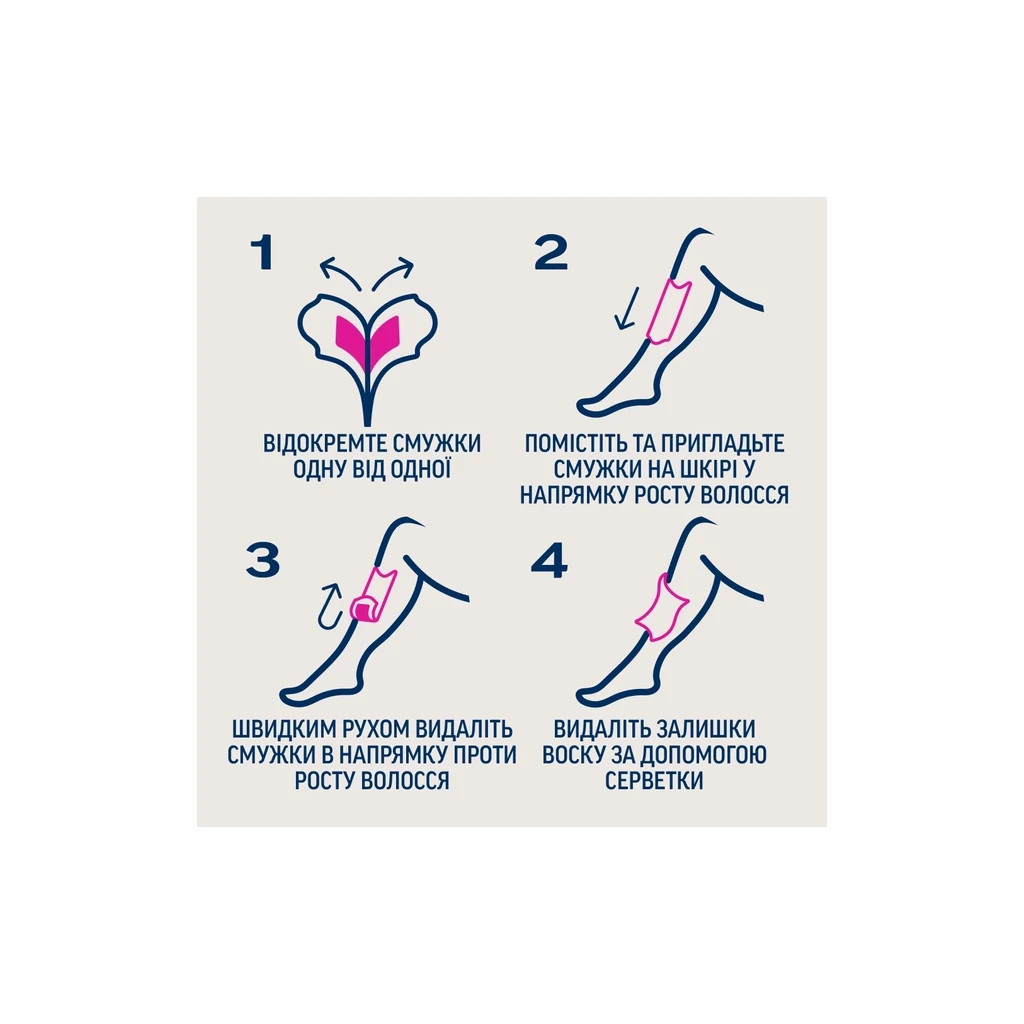 1

ВІДОКРЕМТЕ СМУЖКИ ОДНУ ВІД ОДНОЇ

2

ПОМІСТІТЬ ТА ПРИГЛАДЬТЕ СМУЖКИ НА ШКІРІ У НАПРЯМКУ РОСТУ ВОЛОССЯ

3

ШВИДКИМ РУХОМ ВИДАЛІТЬ СМУЖКИ В НАПРЯМКУ ПРОТИ РОСТУ ВОЛОССЯ

4

ВИДАЛІТЬ ЗАЛИШКИ ВОСКУ ЗА ДОПОМОГОЮ СЕРВЕТКИ