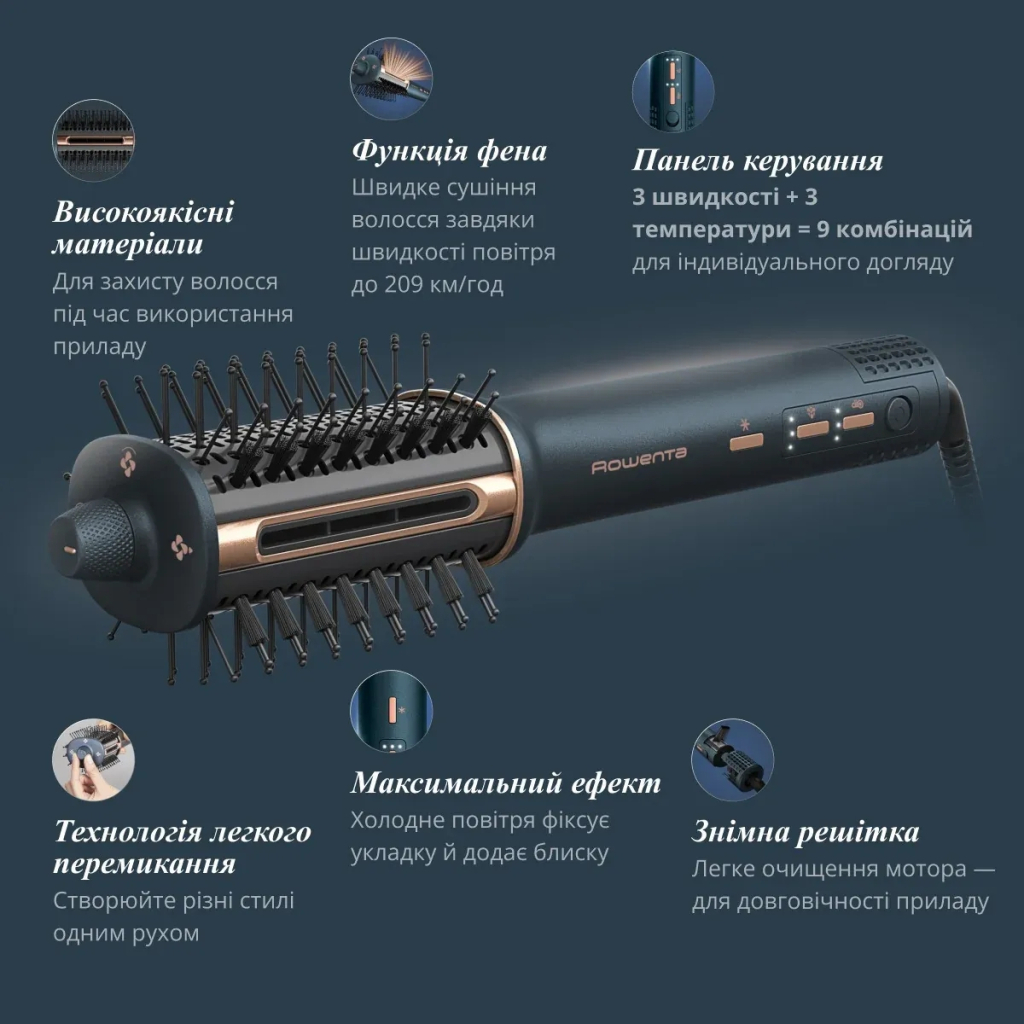 Високоякісні матеріали
Для захисту волосся під час використання приладу

Функція фена
Швидке сушіння волосся завдяки швидкості повітря до 209 км/год

Панель керування
3 швидкості + 3 температури = 9 комбінацій
для індивідуального догляду

Rowenta

Технологія легкого перемикання
Створюйте різні стилі одним рухом

Максимальний ефект
Холодне повітря фіксує укладку й додає блиску

Знімна решітка
Легке очищення мотора — для довговічності приладу