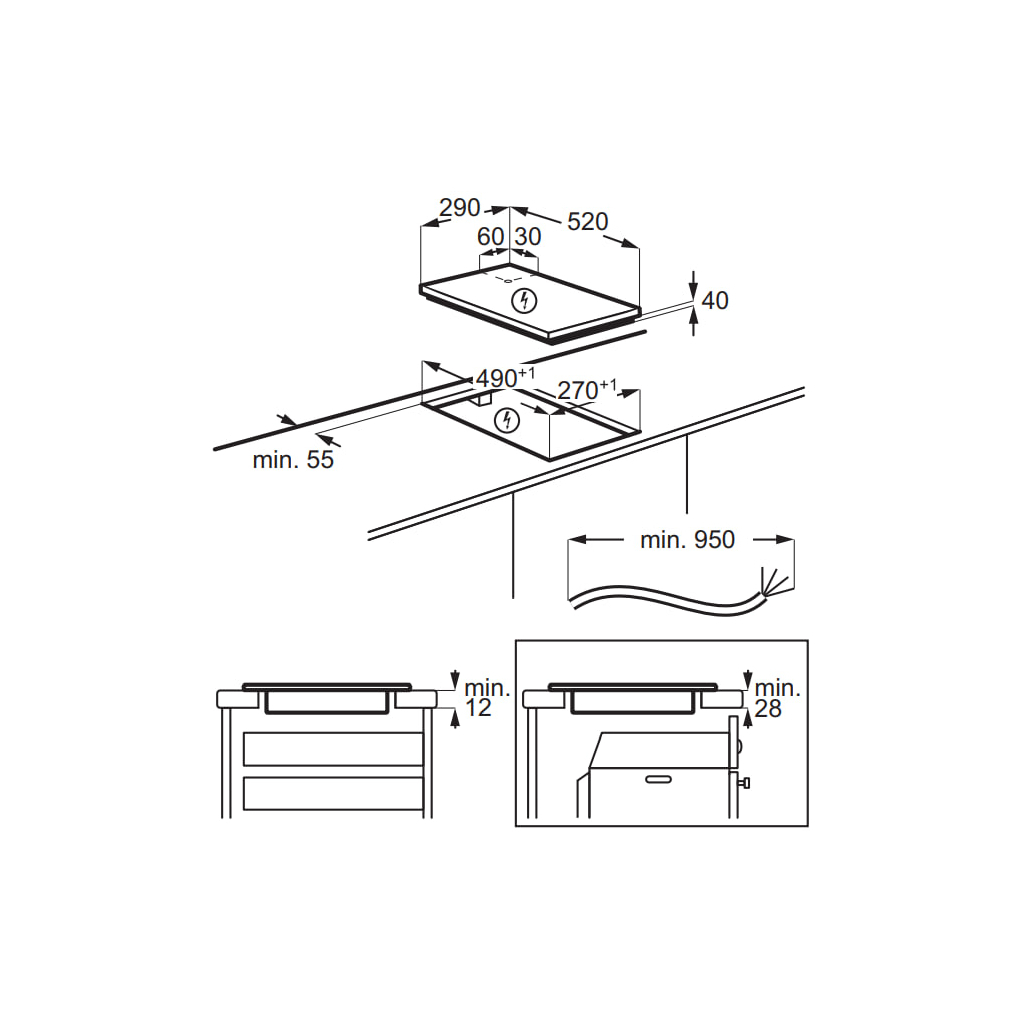 290
520
60 30
40
$490^{+1}$
$270^{+1}$
min. 55
min. 950
min.
12
min.
28