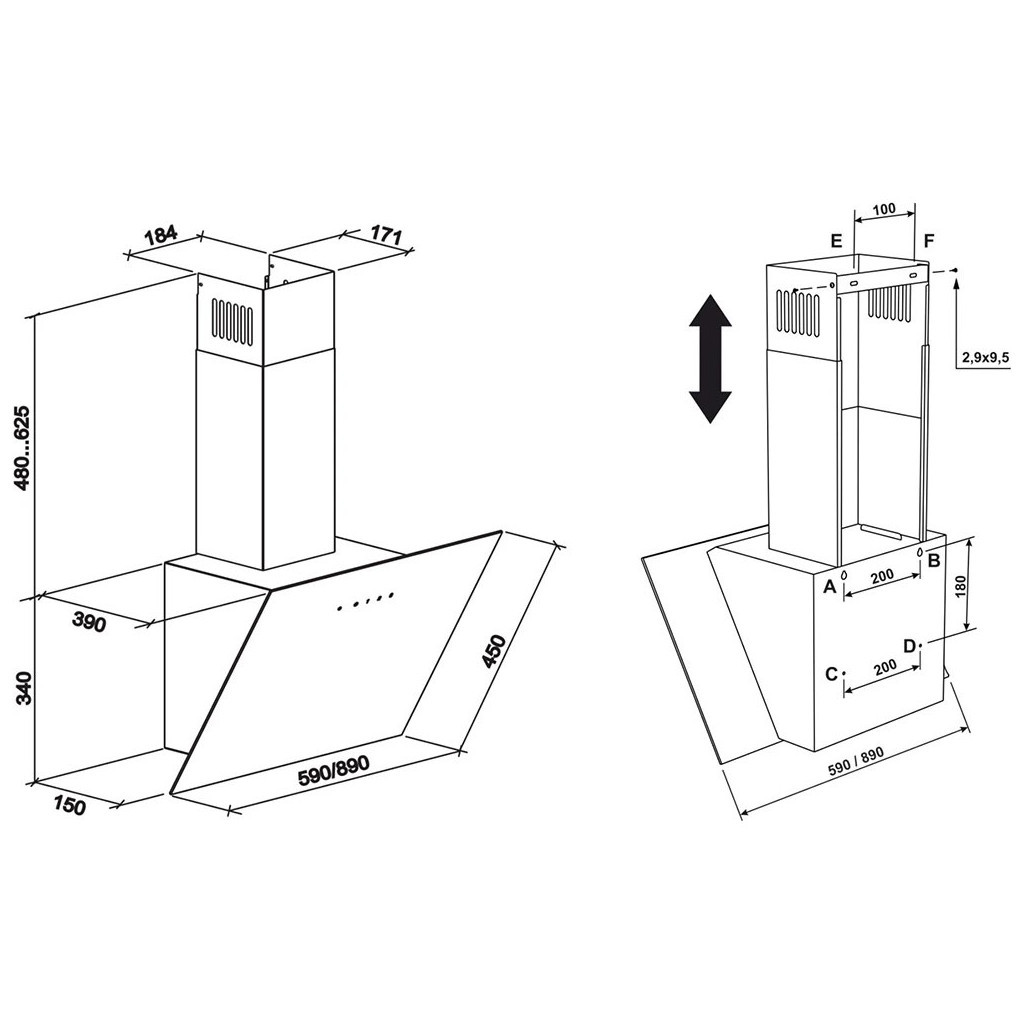 184
171
480...625
390
340
150
590/890
450

100
E
F
2,9x9,5
A
200
B
180
C
200
D
590 / 890