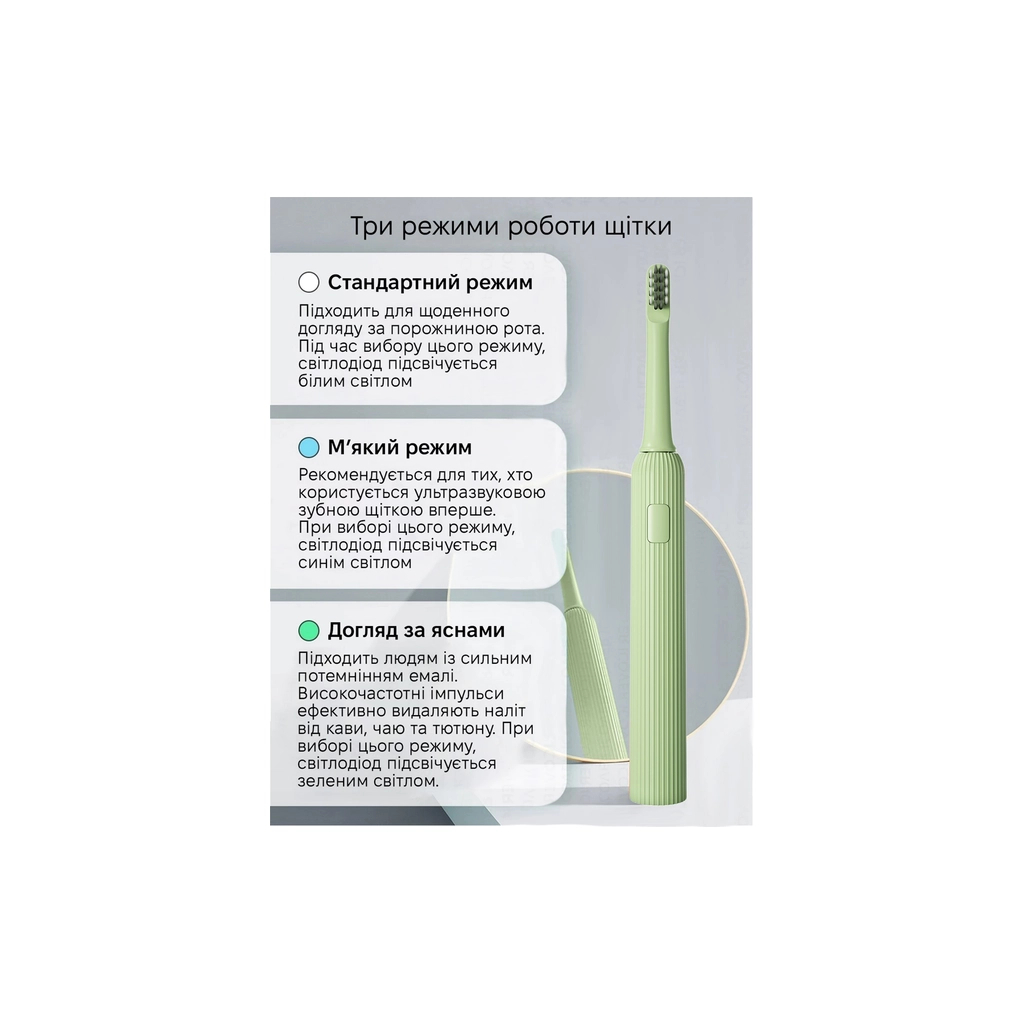 Три режими роботи щітки

Стандартний режим

Підходить для щоденного догляду за порожниною рота. Під час вибору цього режиму, світлодіод підсвічується білим світлом

М'який режим

Рекомендується для тих, хто користується ультразвуковою зубною щіткою вперше. При виборі цього режиму, світлодіод підсвічується синім світлом

Догляд за яснами

Підходить людям із сильним потемнінням емалі. Високочастотні імпульси ефективно видаляють наліт від кави, чаю та тютюну. При виборі цього режиму, світлодіод підсвічується зеленим світлом.