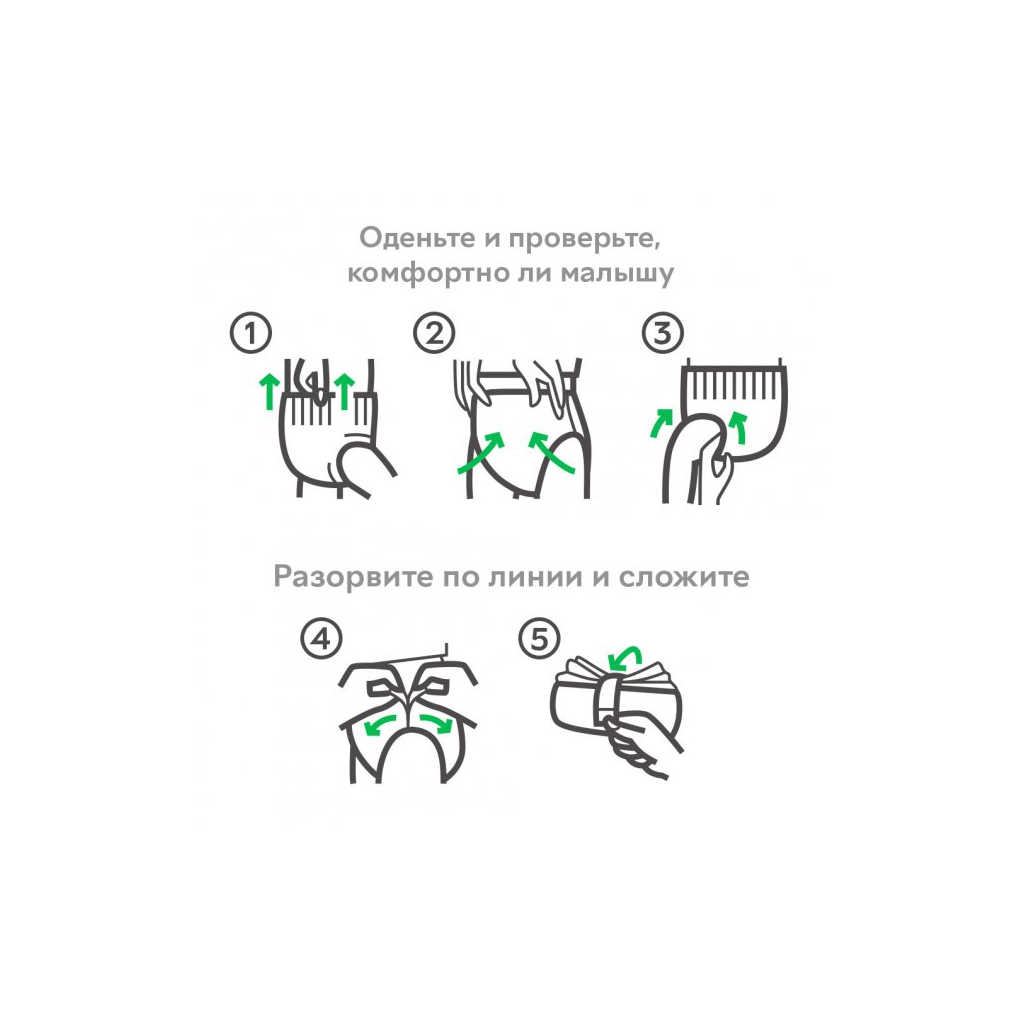 Оденьте и проверьте, комфортно ли малышу

1

2

3

Разорвите по линии и сложите

4

5