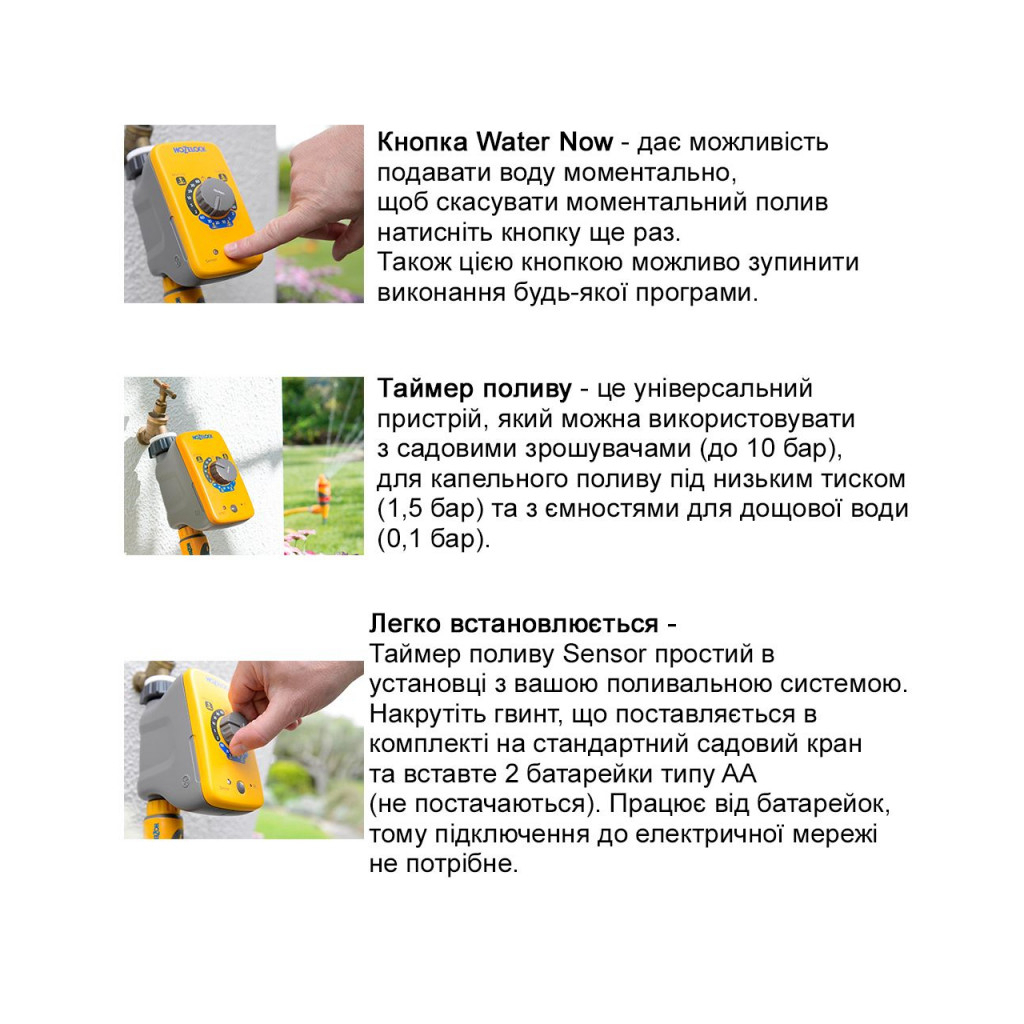 Кнопка Water Now - дає можливість подавати воду моментально, щоб скасувати моментальний полив натисніть кнопку ще раз. Також цією кнопкою можливо зупинити виконання будь-якої програми.

Таймер поливу - це універсальний пристрій, який можна використовувати з садовими зрошувачами (до 10 бар), для капельного поливу під низьким тиском (1,5 бар) та з ємностями для дощової води (0,1 бар).

Легко встановлюється - Таймер поливу Sensor простий в установці з вашою поливальною системою. Накрутіть гвинт, що поставляється в комплекті на стандартний садовий кран та вставте 2 батарейки типу АА (не постачаються). Працює від батарейок, тому підключення до електричної мережі не потрібне.