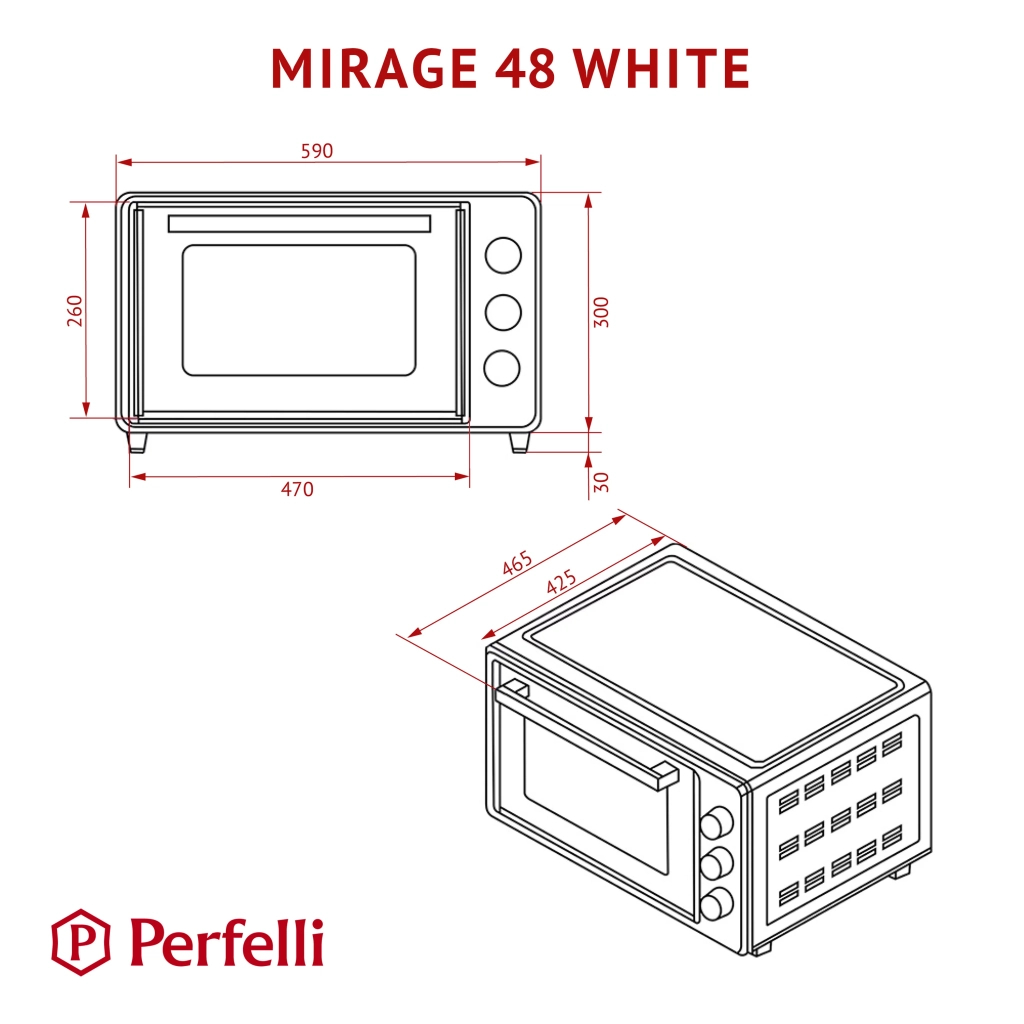 MIRAGE 48 WHITE

590

260

300

470

30

465

425

P Perfelli