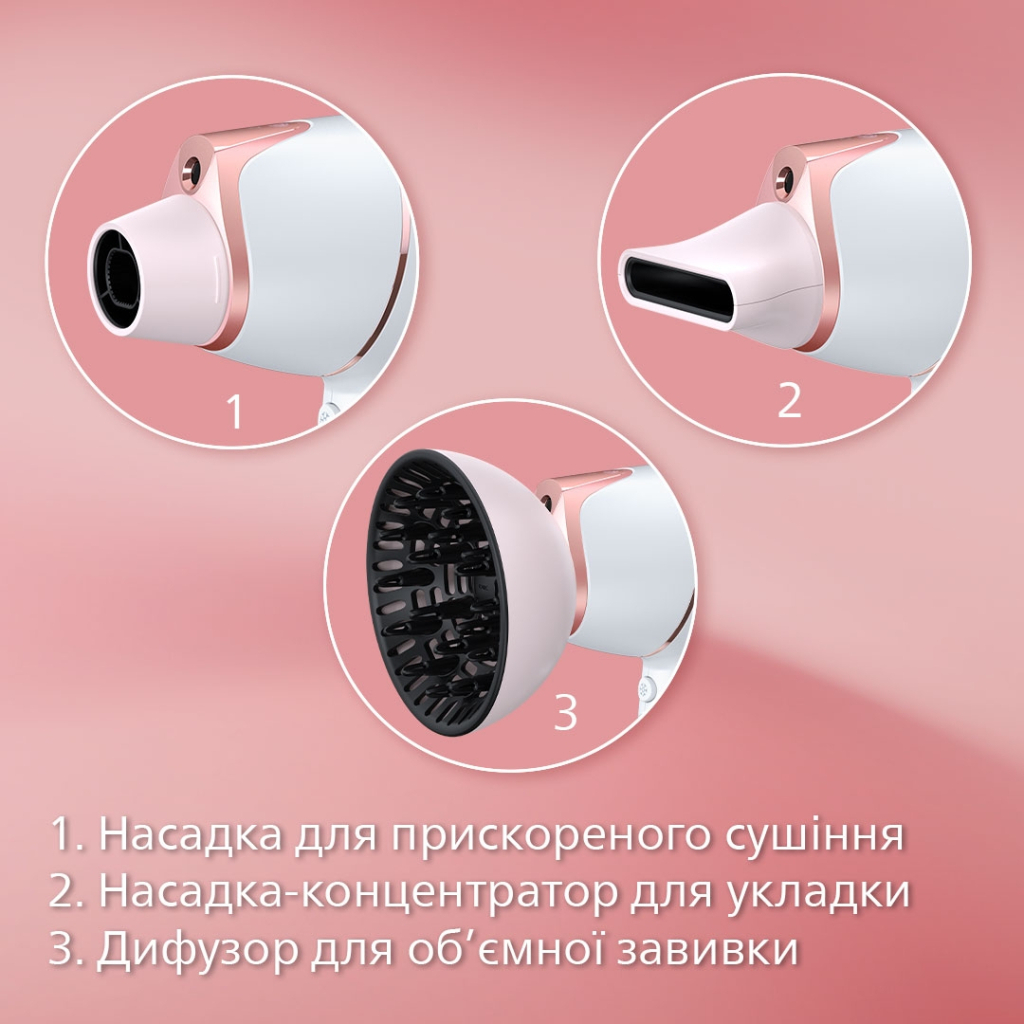 1

2

3

1. Насадка для прискореного сушіння
2. Насадка-концентратор для укладки
3. Дифузор для об’ємної завивки