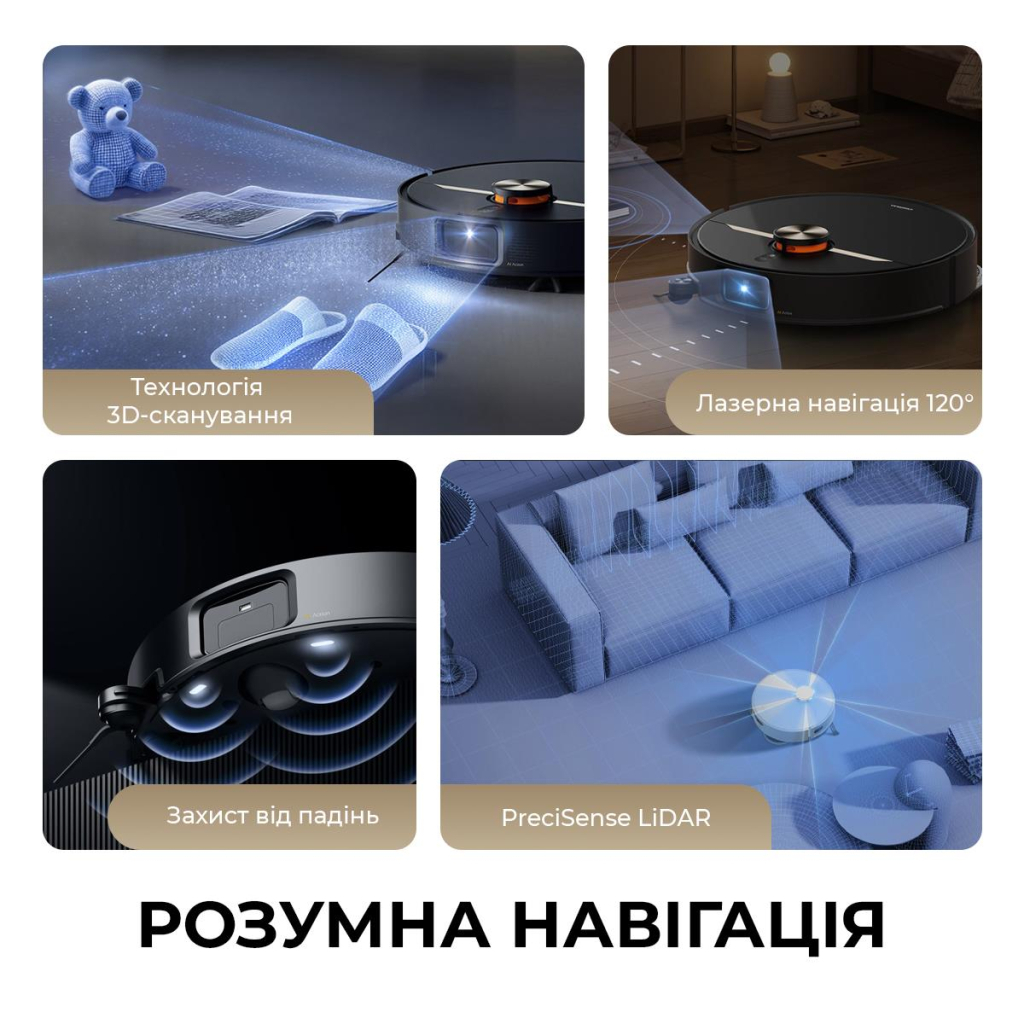 Технологія 3D-сканування

Лазерна навігація 120°

Захист від падінь

PreciSense LiDAR

РОЗУМНА НАВІГАЦІЯ