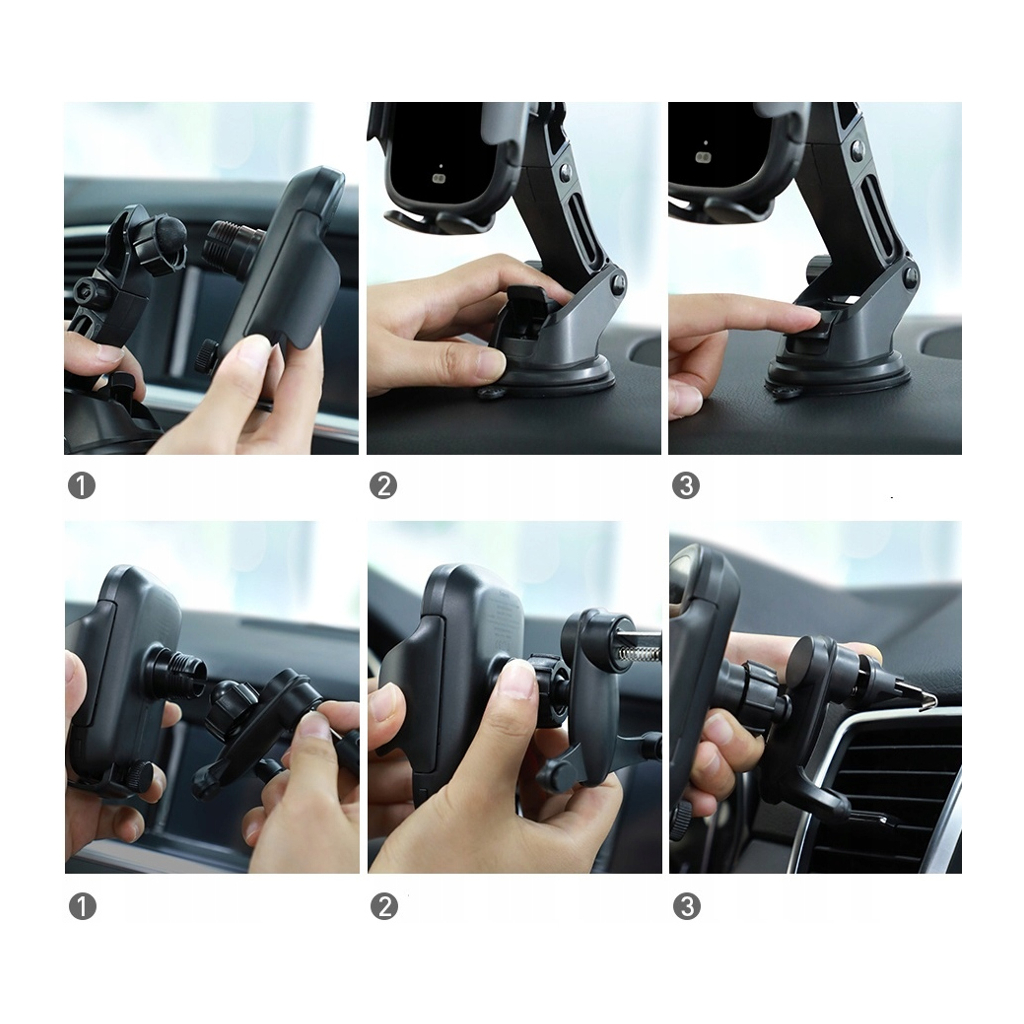 1

2

3

1

2

3