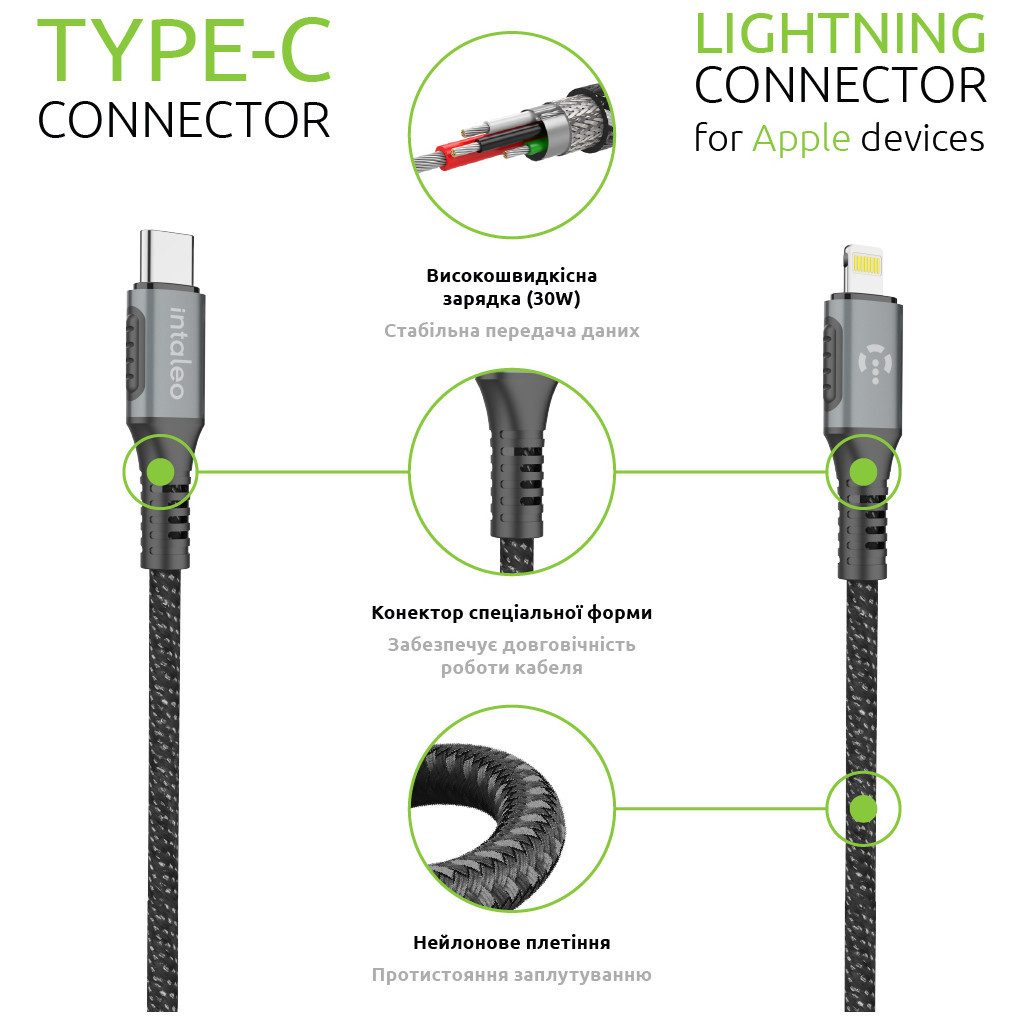 TYPE-C
CONNECTOR

LIGHTNING
CONNECTOR
for Apple devices

intaleo

Високошвидкісна зарядка (30W)
Стабільна передача даних

Конектор спеціальної форми
Забезпечує довговічність роботи кабеля

Нейлонове плетіння
Протистояння заплутуванню