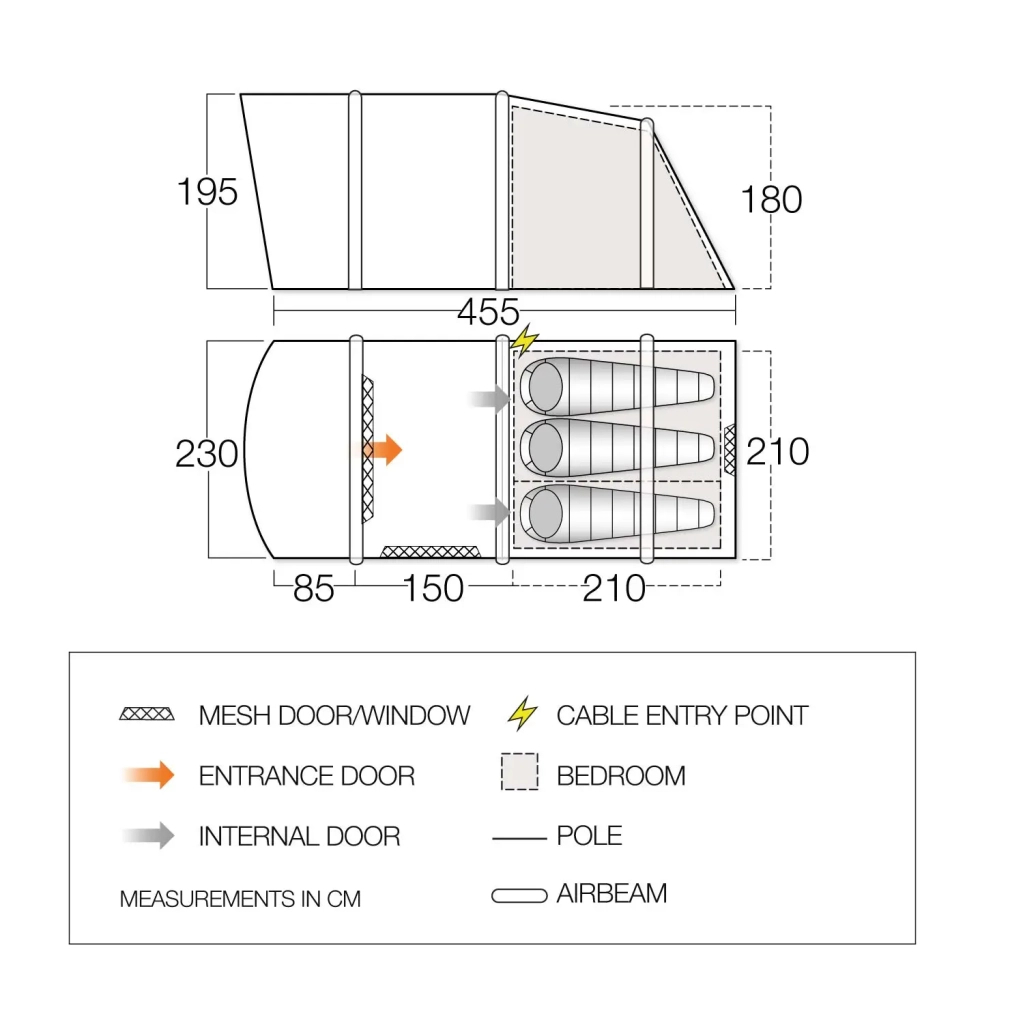 195

180

455

230

210

85 150 210

MESH DOOR/WINDOW

ENTRANCE DOOR

INTERNAL DOOR

MEASUREMENTS IN CM

CABLE ENTRY POINT

BEDROOM

POLE

AIRBEAM