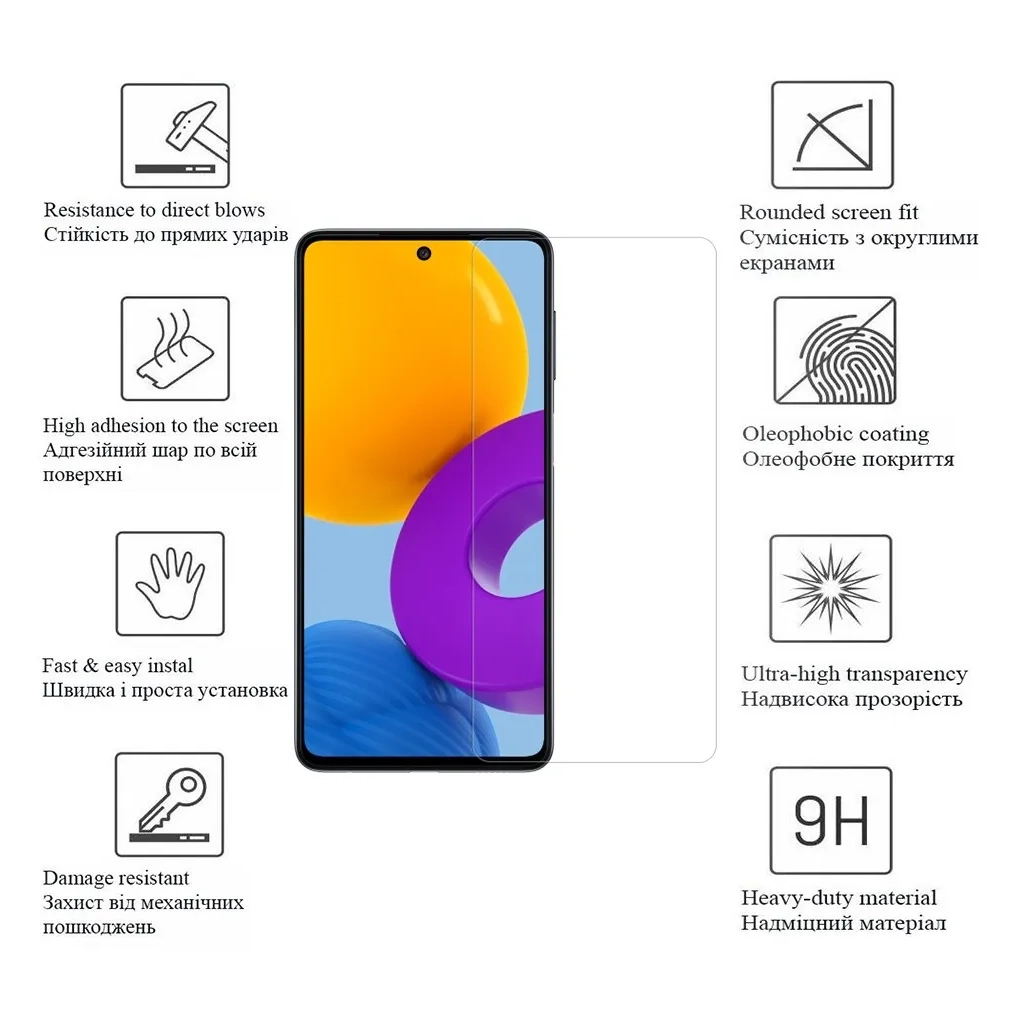 Resistance to direct blows
Стійкість до прямих ударів

High adhesion to the screen
Адгезійний шар по всій поверхні

Fast & easy instal
Швидка і проста установка

Damage resistant
Захист від механічних пошкоджень

Rounded screen fit
Сумісність з округлими екранами

Oleophobic coating
Олеофобне покриття

Ultra-high transparency
Надвисока прозорість

9H

Heavy-duty material
Надміцний матеріал