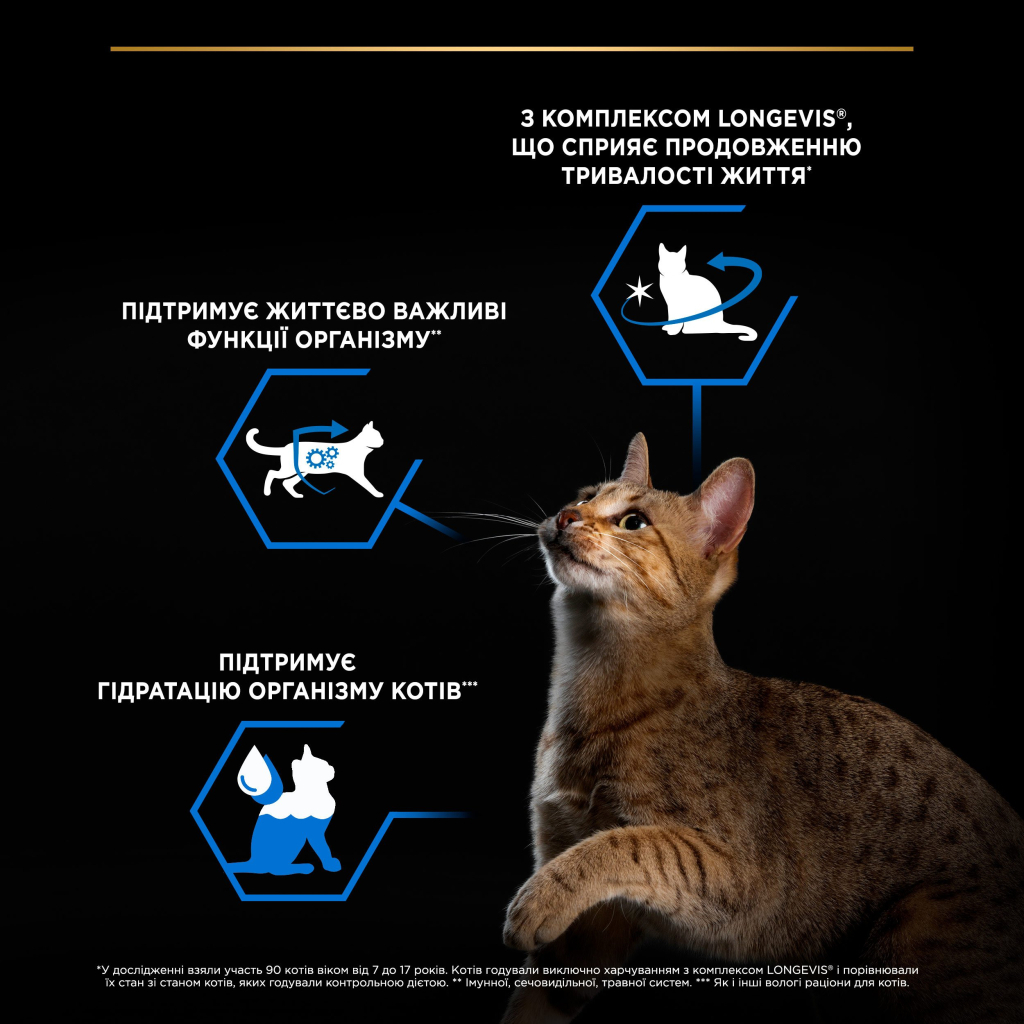 З КОМПЛЕКСОМ LONGEVIS®, ЩО СПРИЯЄ ПРОДОВЖЕННЮ ТРИВАЛОСТІ ЖИТТЯ*

ПІДТРИМУЄ ЖИТТЄВО ВАЖЛИВІ ФУНКЦІЇ ОРГАНІЗМУ**

ПІДТРИМУЄ ГІДРАТАЦІЮ ОРГАНІЗМУ КОТІВ***

*У дослідженні взяли участь 90 котів віком від 7 до 17 років. Котів годували виключно харчуванням з комплексом LONGEVIS® і порівнювали їх стан зі станом котів, яких годували контрольною дієтою. ** Імунної, сечовидільної, травної систем. *** Як і інші вологі раціони для котів.