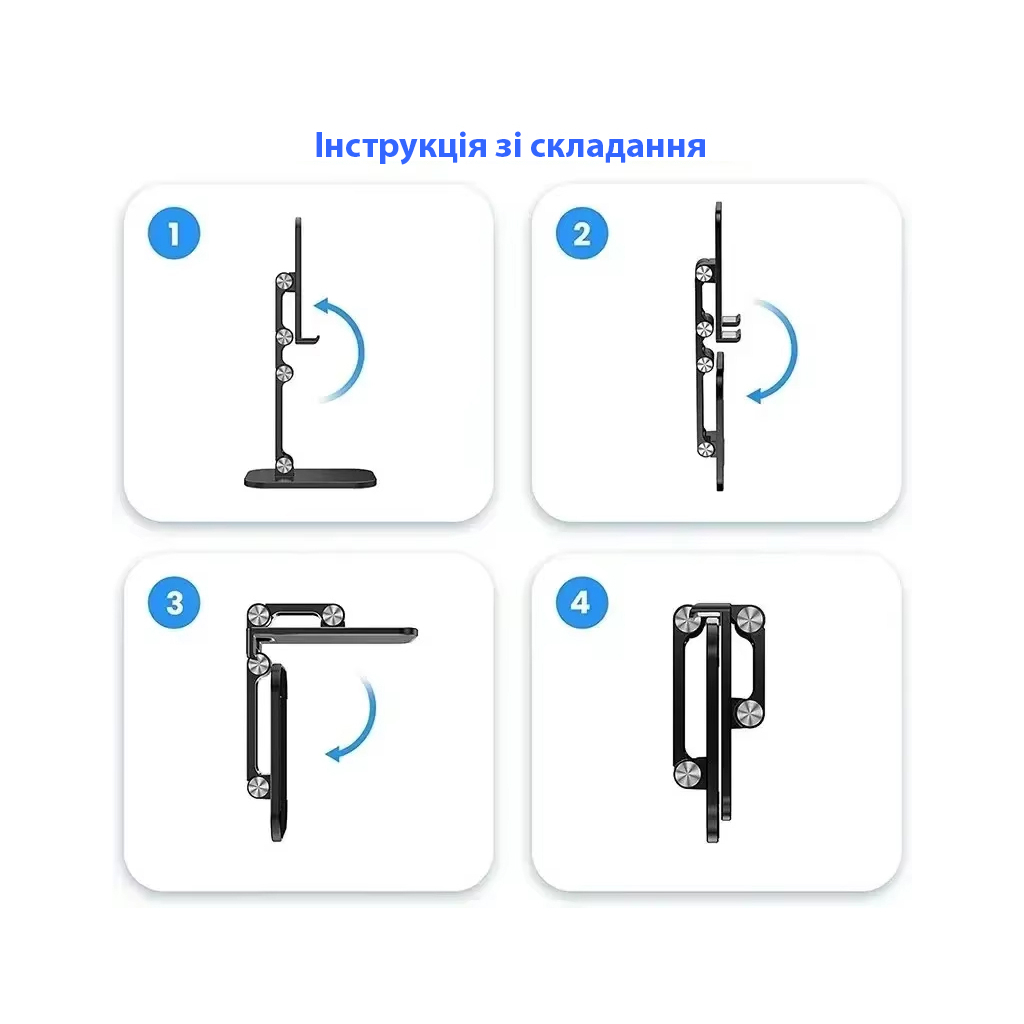 Інструкція зі складання

1

2

3

4