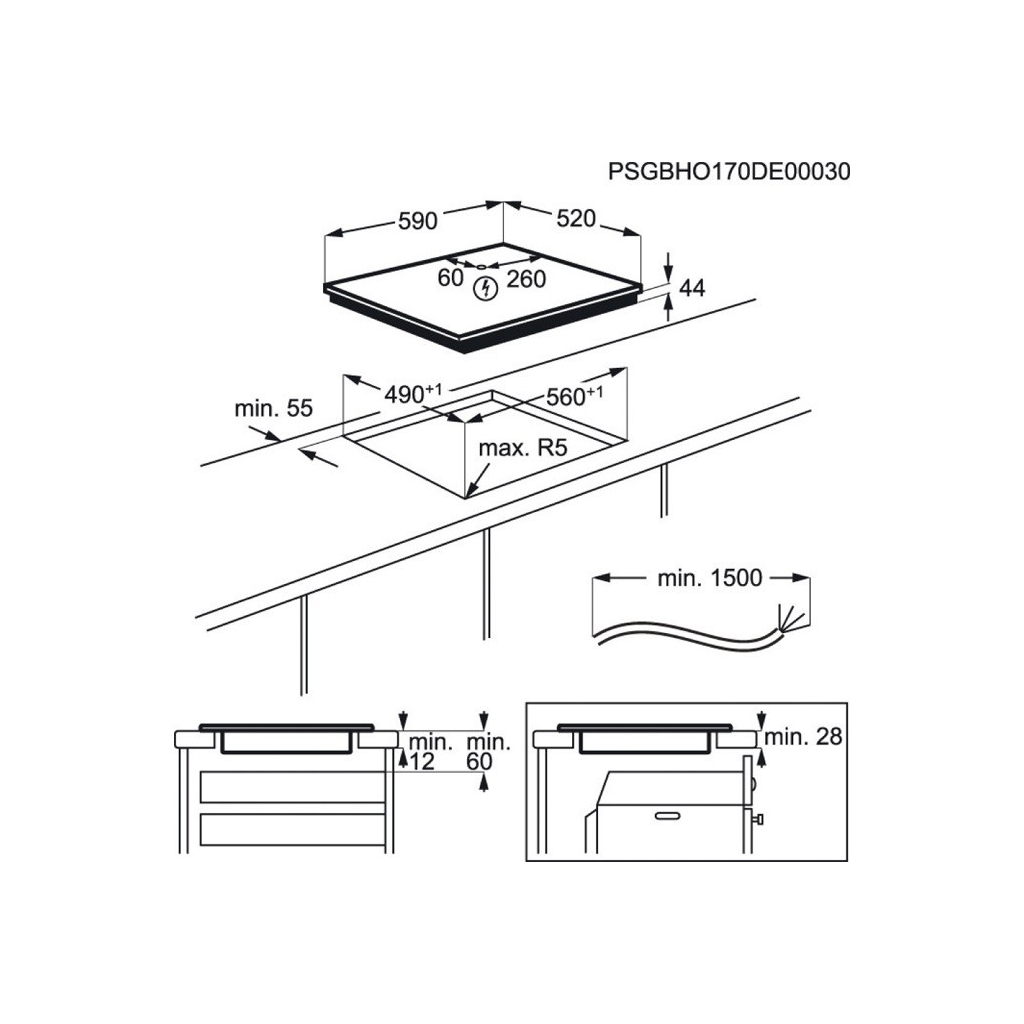 PSGBHO170DE00030

590
520
60
260
44
min. 55
$490^{+1}$
$560^{+1}$
max. R5
min. 1500
min.
12
min.
60
min. 28