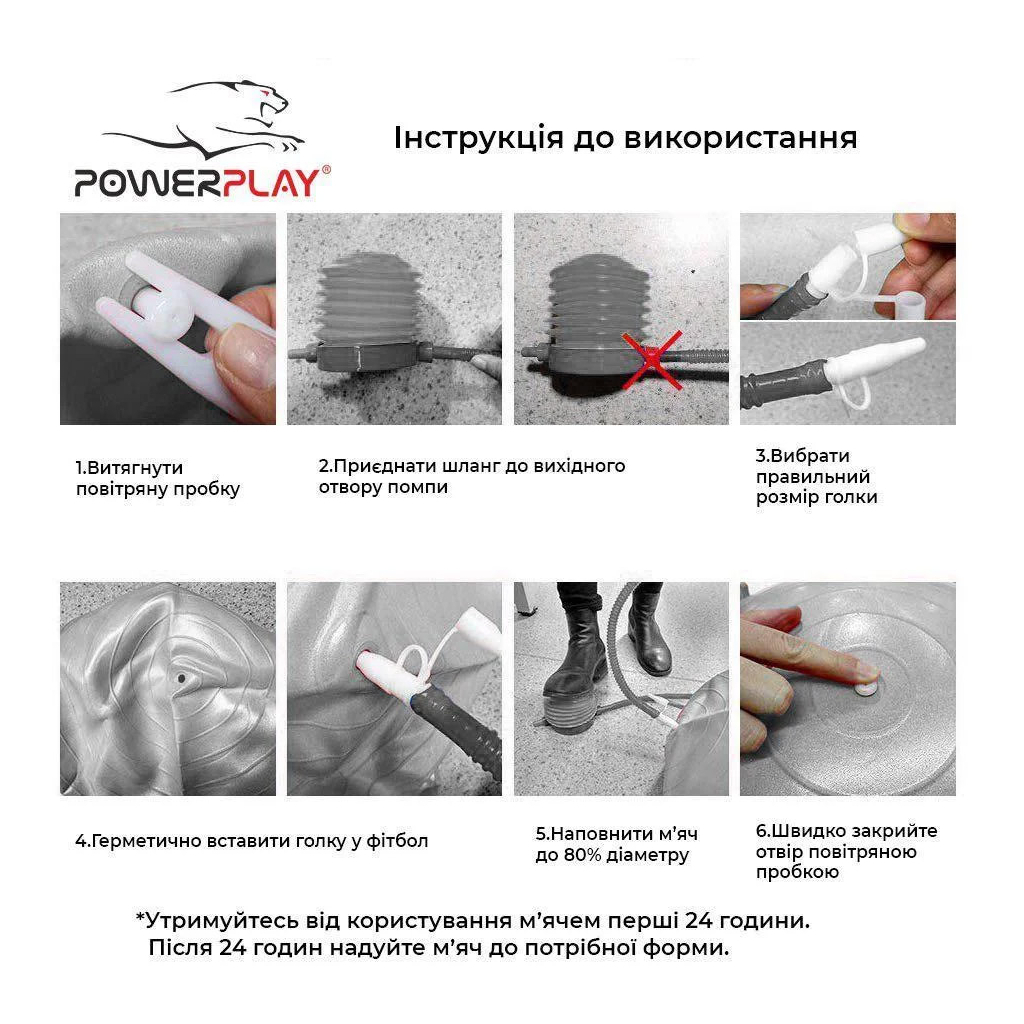 POWERPLAY®

Інструкція до використання

1.Витягнути повітряну пробку

2.Приєднати шланг до вихідного отвору помпи

3.Вибрати правильний розмір голки

4.Герметично вставити голку у фітбол

5.Наповнити м'яч до 80% діаметру

6.Швидко закрийте отвір повітряною пробкою

*Утримуйтесь від користування м'ячем перші 24 години. Після 24 годин надуйте м'яч до потрібної форми.