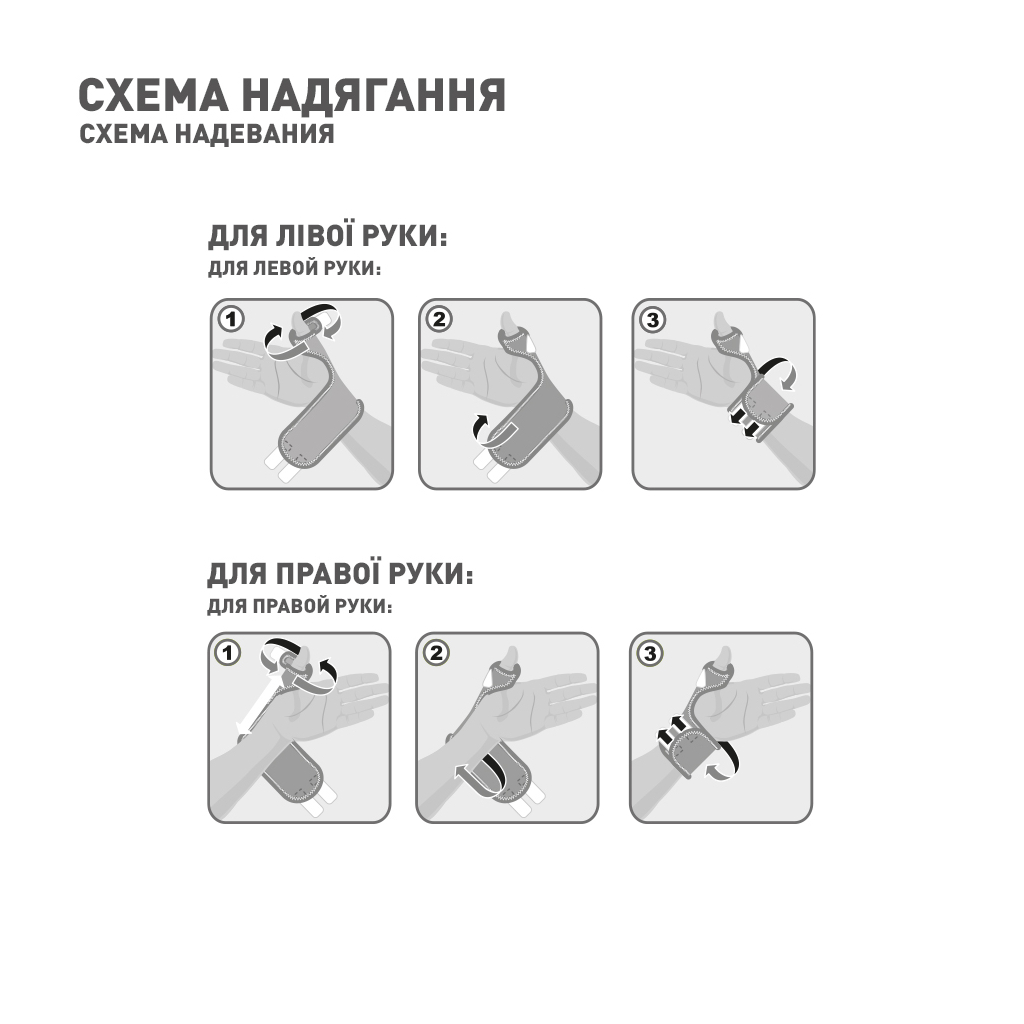 СХЕМА НАДЯГАННЯ
СХЕМА НАДЕВАНИЯ

ДЛЯ ЛІВОЇ РУКИ:
ДЛЯ ЛЕВОЙ РУКИ:

1

2

3

ДЛЯ ПРАВОЇ РУКИ:
ДЛЯ ПРАВОЙ РУКИ:

1

2

3