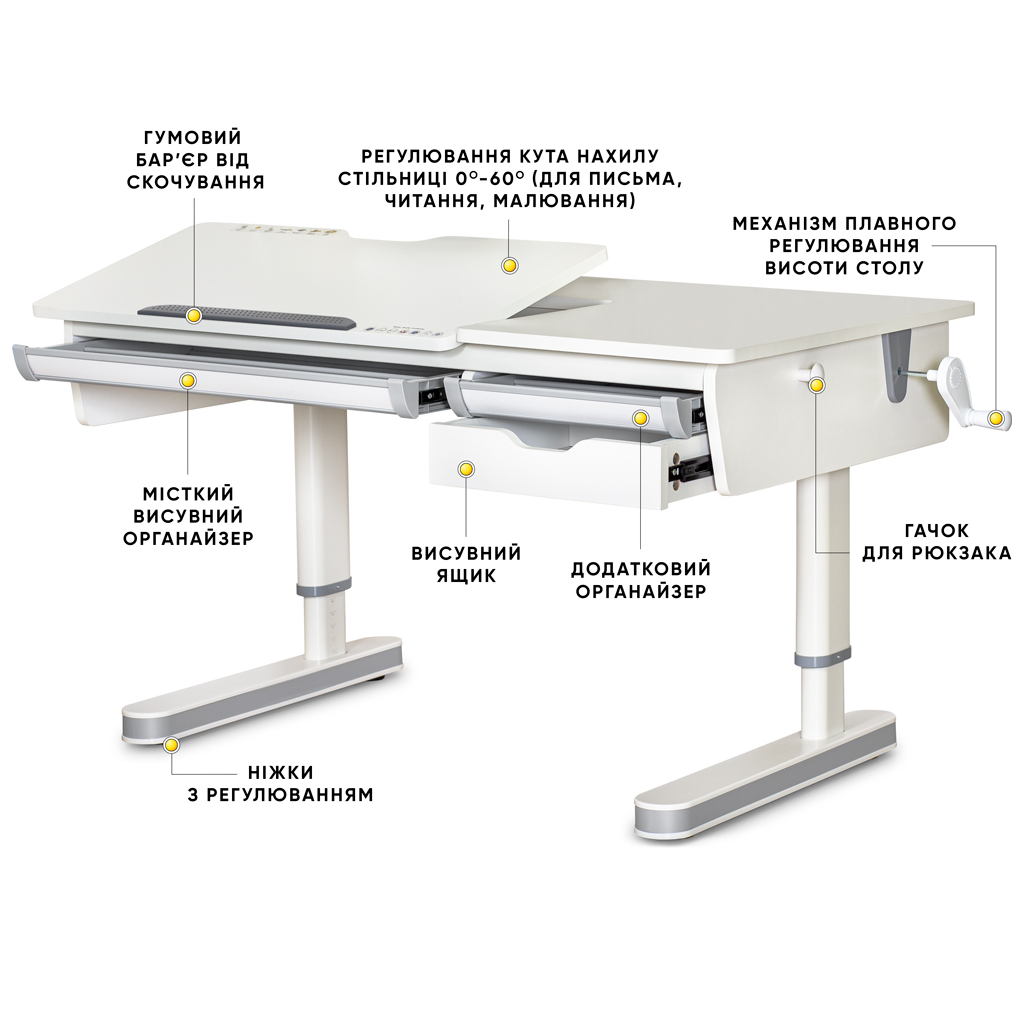 ГУМОВИЙ БАР'ЄР ВІД СКОЧУВАННЯ

РЕГУЛЮВАННЯ КУТА НАХИЛУ СТІЛЬНИЦІ 0°-60° (ДЛЯ ПИСЬМА, ЧИТАННЯ, МАЛЮВАННЯ)

МЕХАНІЗМ ПЛАВНОГО РЕГУЛЮВАННЯ ВИСОТИ СТОЛУ

МІСТКИЙ ВИСУВНИЙ ОРГАНАЙЗЕР

ВИСУВНИЙ ЯЩИК

ДОДАТКОВИЙ ОРГАНАЙЗЕР

ГАЧОК ДЛЯ РЮКЗАКА

НІЖКИ З РЕГУЛЮВАННЯМ