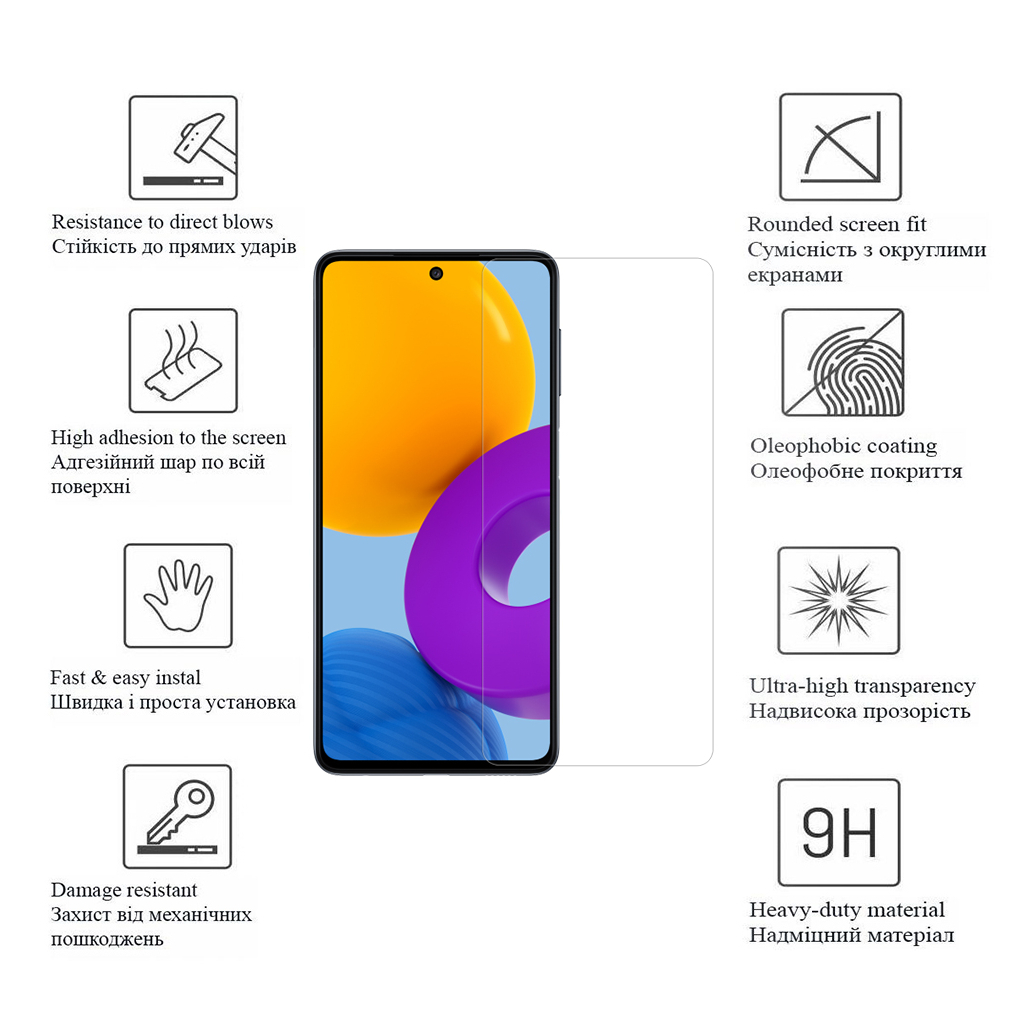 Resistance to direct blows
Стійкість до прямих ударів

High adhesion to the screen
Адгезійний шар по всій поверхні

Fast & easy instal
Швидка і проста установка

Damage resistant
Захист від механічних пошкоджень

Rounded screen fit
Сумісність з округлими екранами

Oleophobic coating
Олеофобне покриття

Ultra-high transparency
Надвисока прозорість

9H

Heavy-duty material
Надміцний матеріал