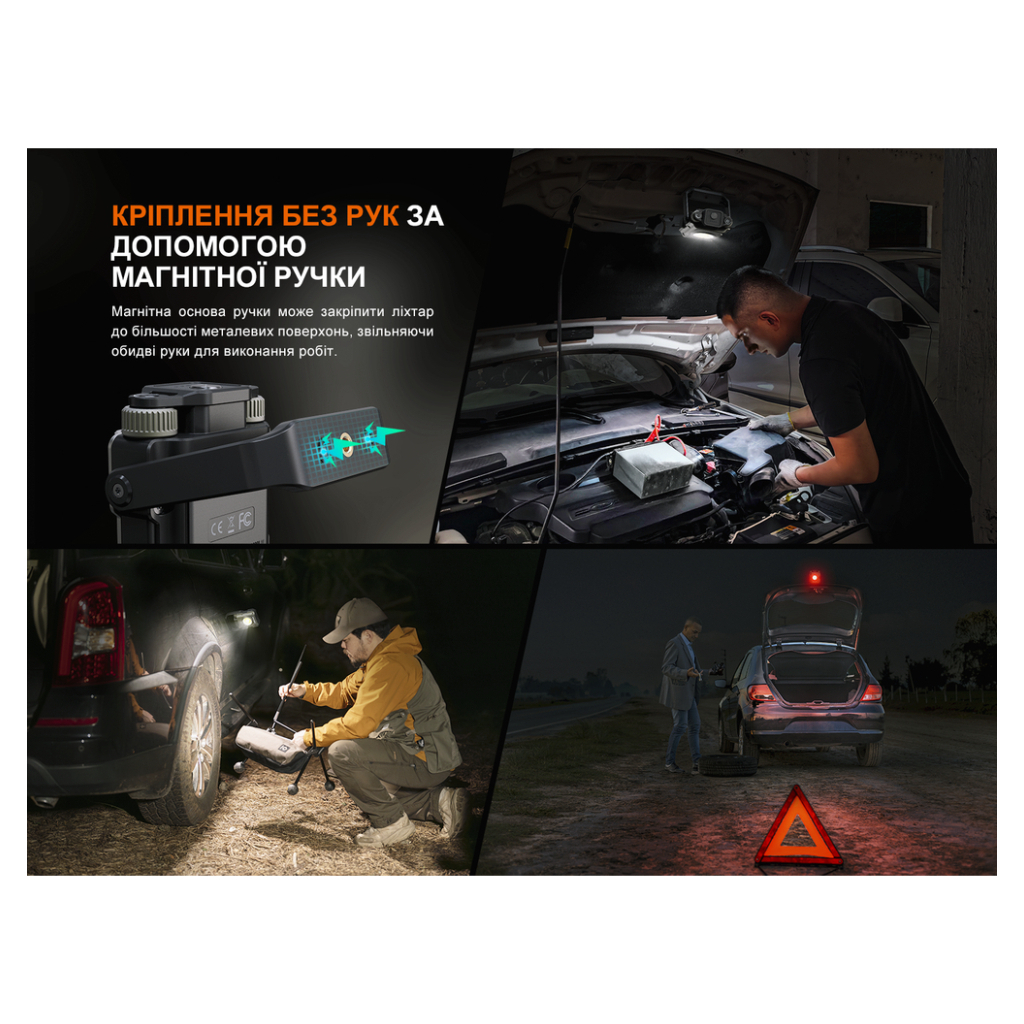 КРІПЛЕННЯ БЕЗ РУК ЗА ДОПОМОГОЮ МАГНІТНОЇ РУЧКИ

Магнітна основа ручки може закріпити ліхтар до більшості металевих поверхонь, звільняючи обидві руки для виконання робіт.

CE FC