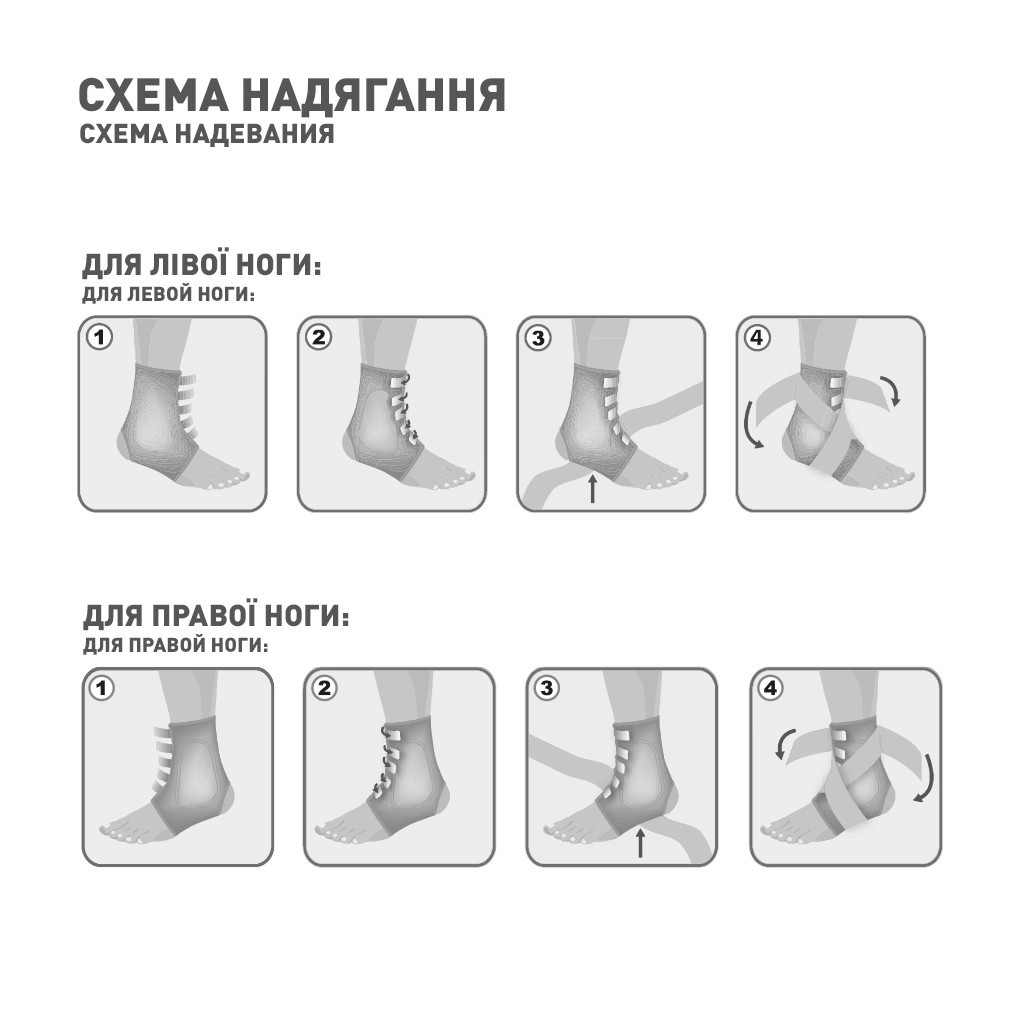 СХЕМА НАДЯГАННЯ
СХЕМА НАДЕВАНИЯ

ДЛЯ ЛІВОЇ НОГИ:
ДЛЯ ЛЕВОЙ НОГИ:

1
2
3
4

ДЛЯ ПРАВОЇ НОГИ:
ДЛЯ ПРАВОЙ НОГИ:

1
2
3
4