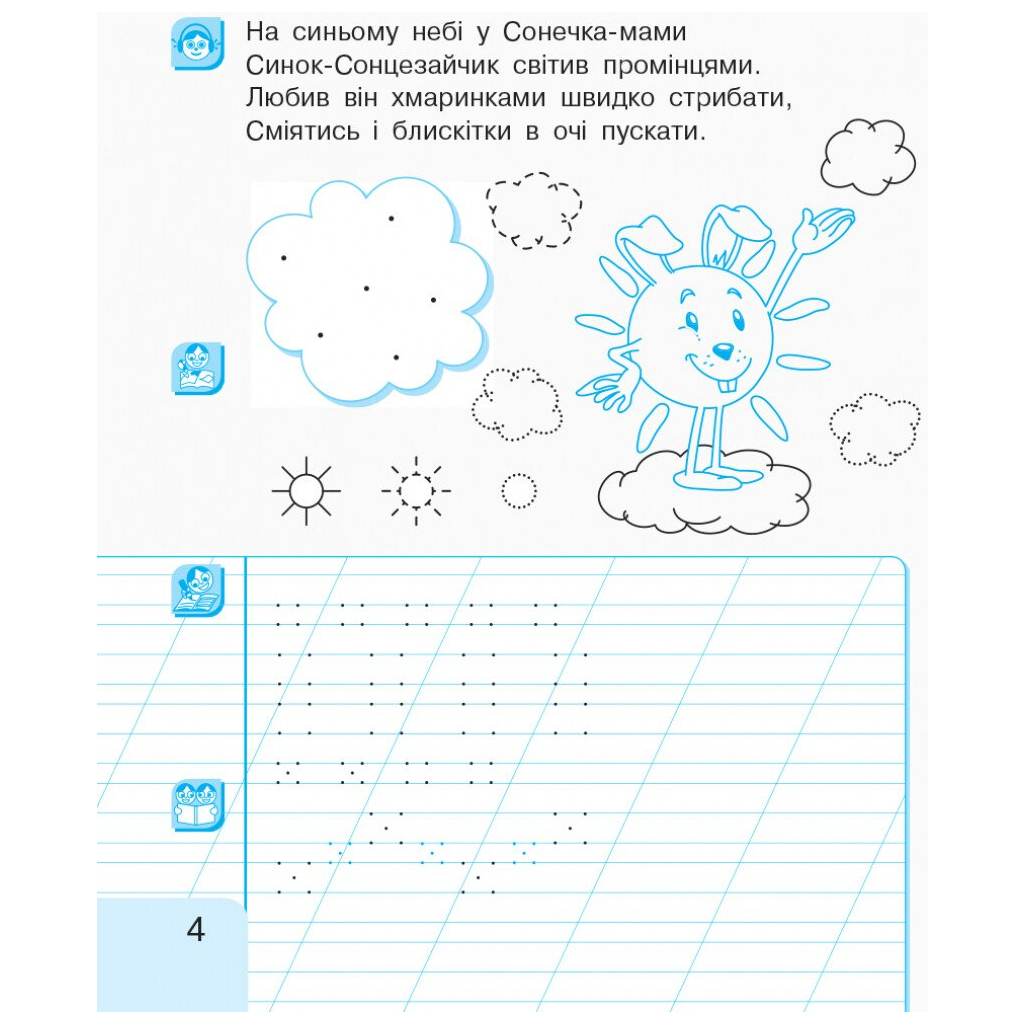 На синьому небі у Сонечка-мами
Синок-Сонцезайчик світив промінцями.
Любив він хмаринками швидко стрибати,
Сміятись і блискітки в очі пускати.

4