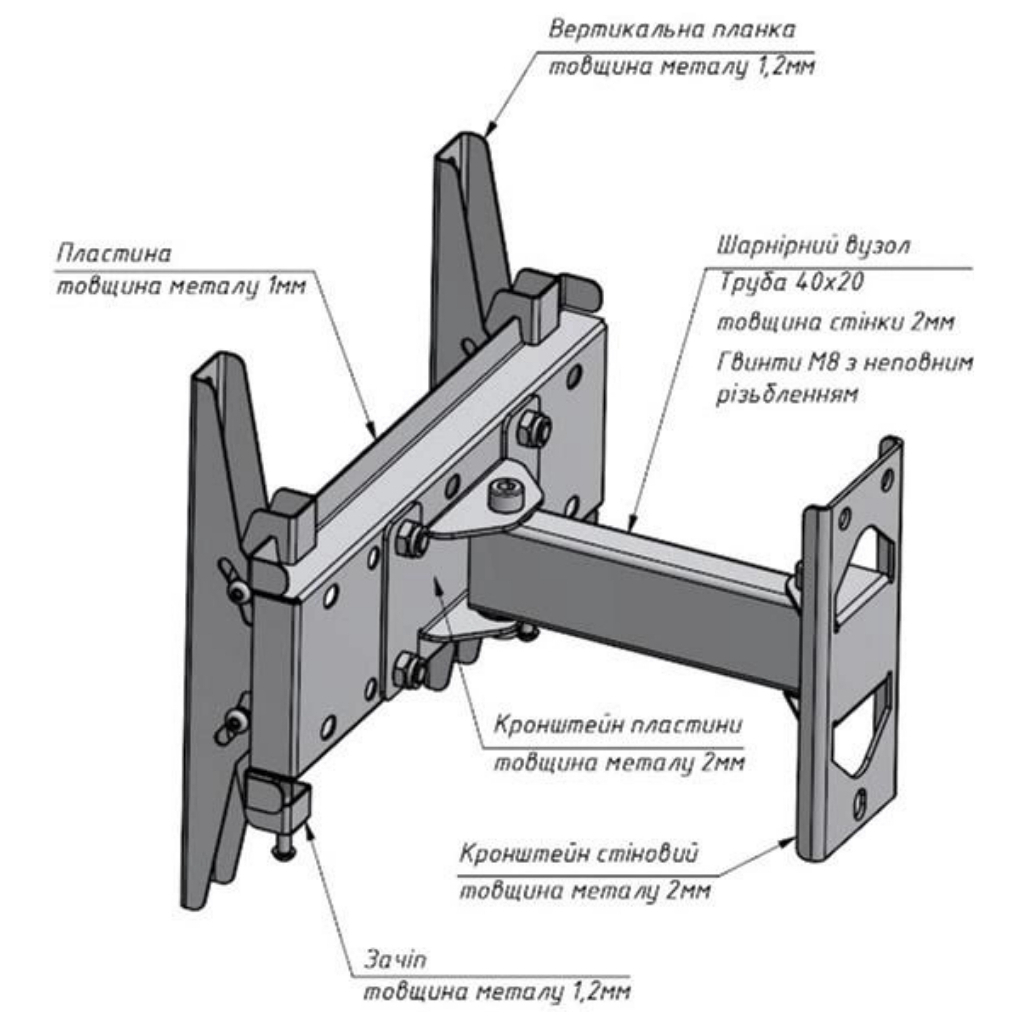 Вертикальна планка
товщина металу 1,2мм

Пластина
товщина металу 1мм

Шарнірний вузол
Труба 40х20
товщина стінки 2мм
Гвинти М8 з неповним різьбленням

Кронштейн пластини
товщина металу 2мм

Кронштейн стіновий
товщина металу 2мм

Зачіп
товщина металу 1,2мм