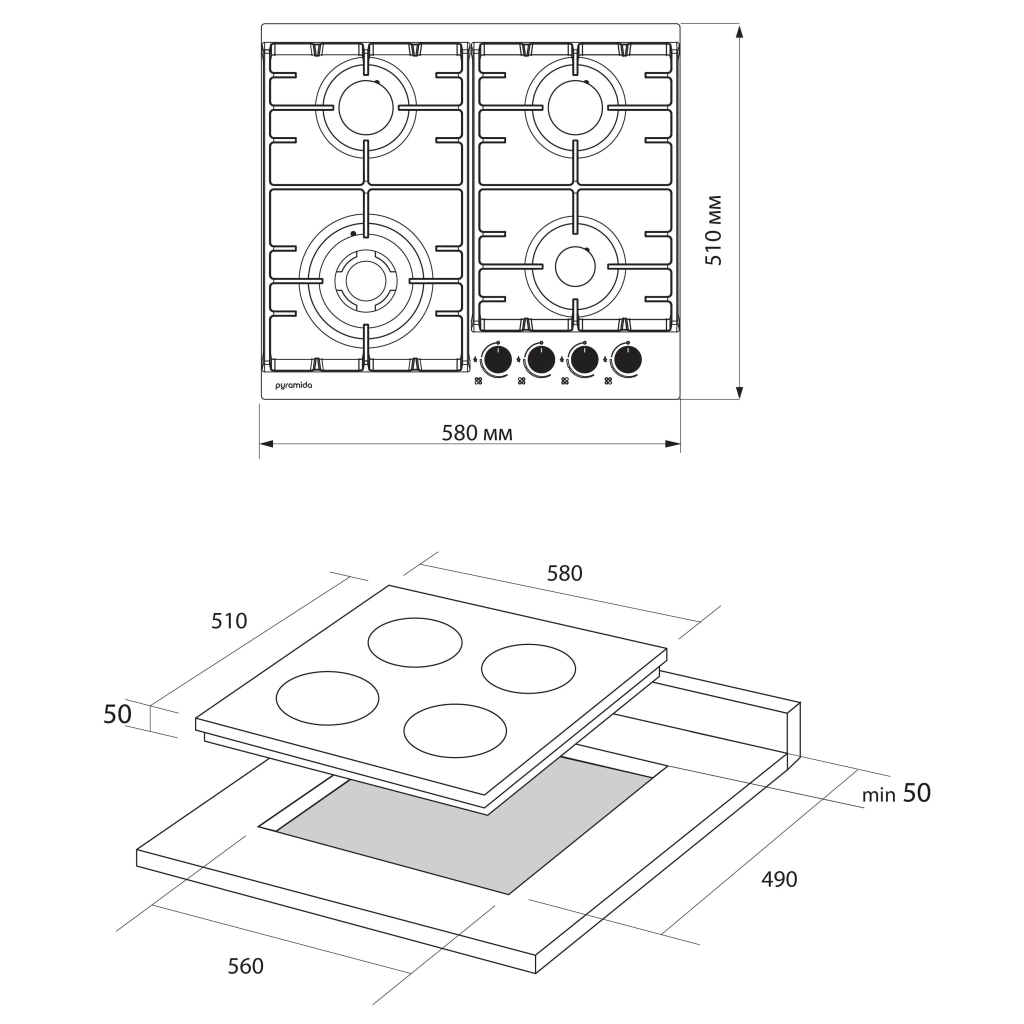 pyramida

510 мм

580 мм

580

510

50

min 50

490

560