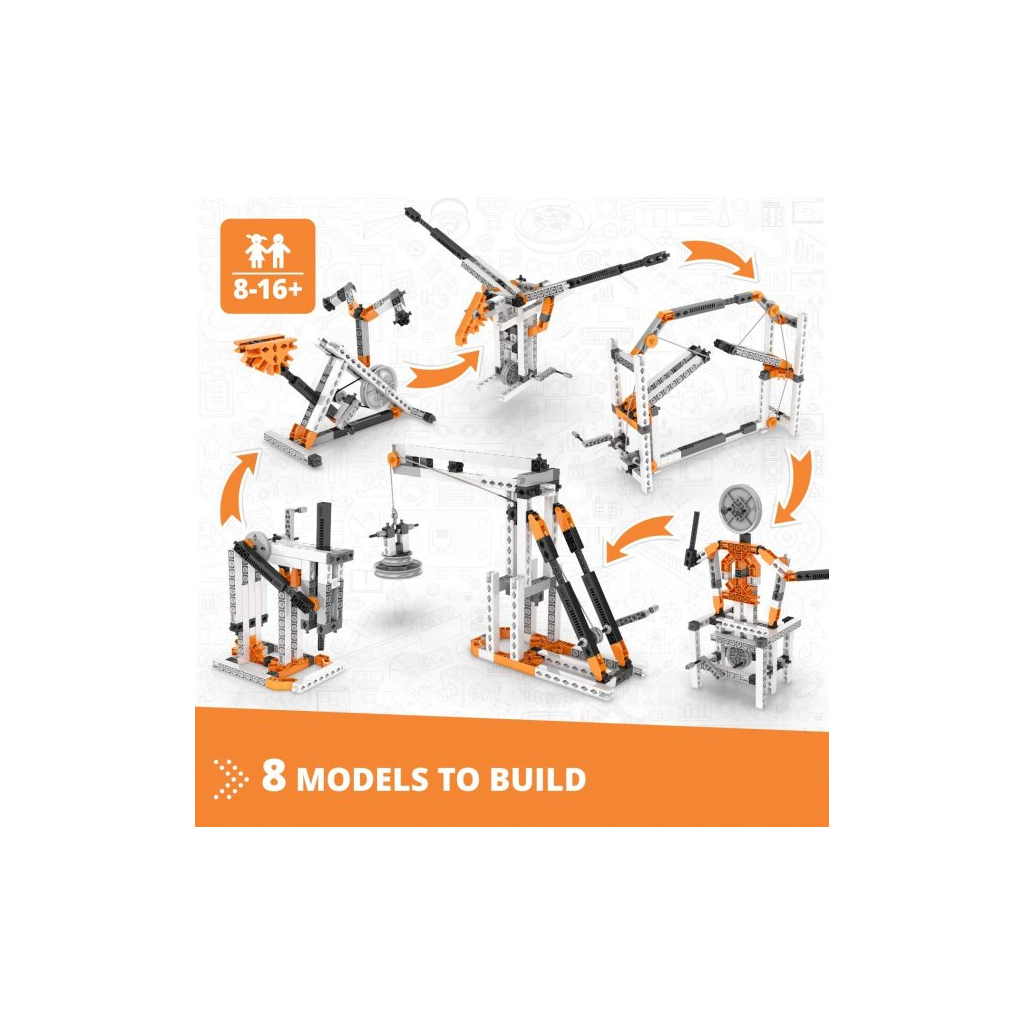 8-16+

8 MODELS TO BUILD