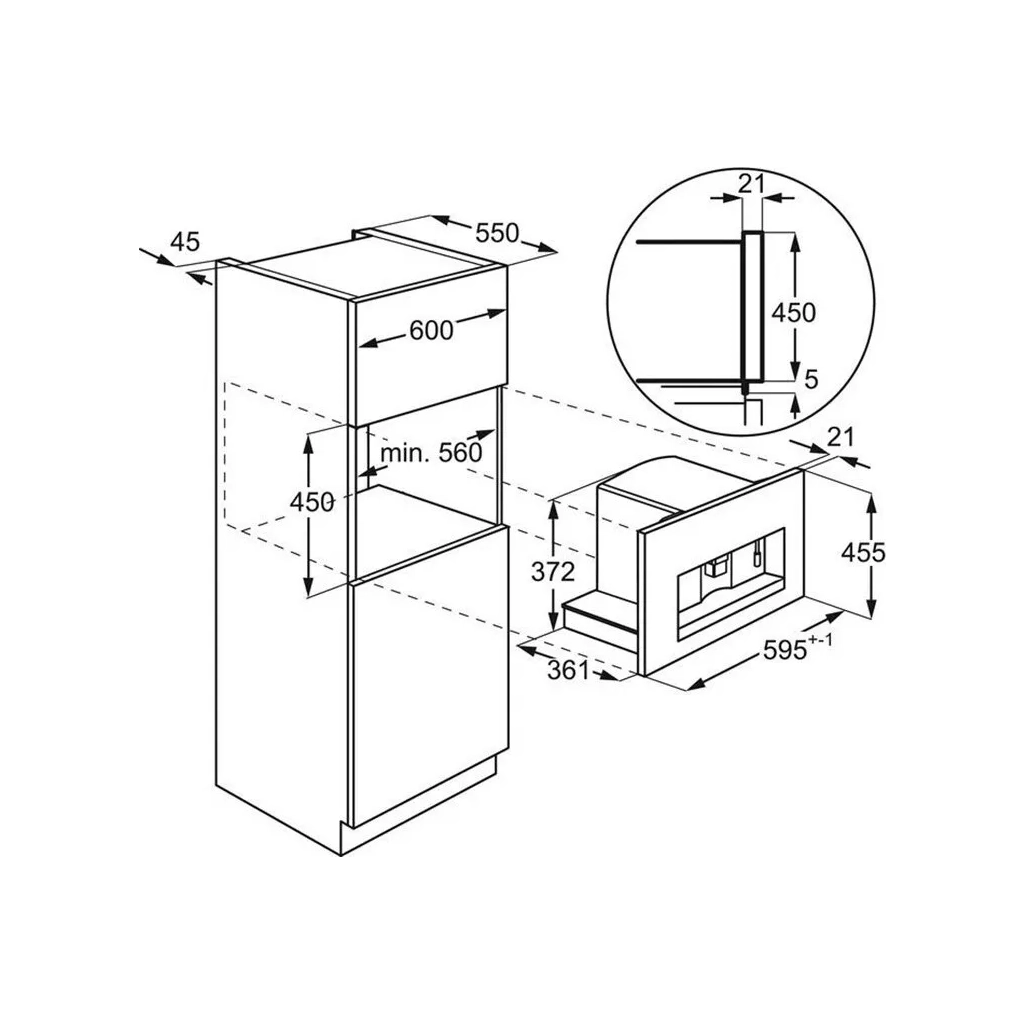 45
550
600
min. 560
450
21
450
5
21
372
455
361
$595^{+-1}$