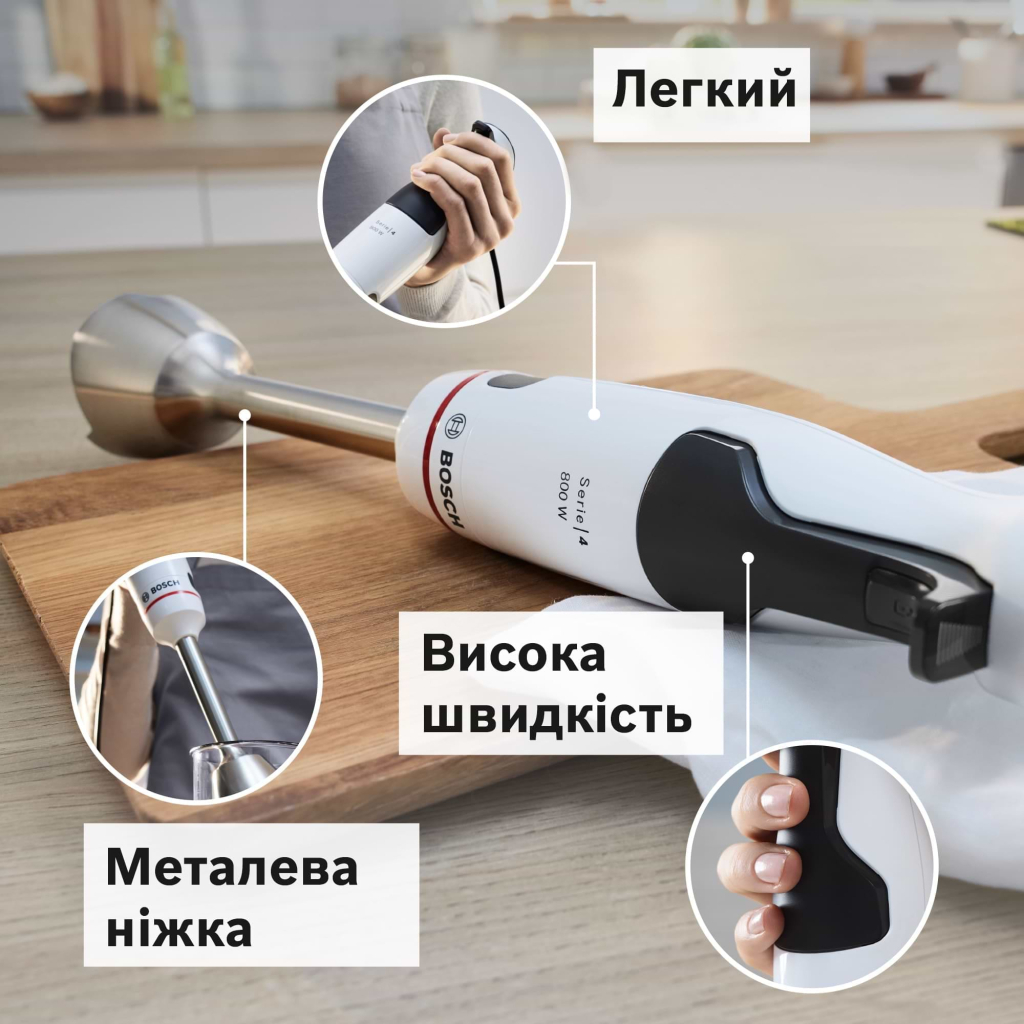 Легкий

Serie | 4
800 W

BOSCH

Serie | 4
800 W

BOSCH

Висока швидкість

Металева ніжка