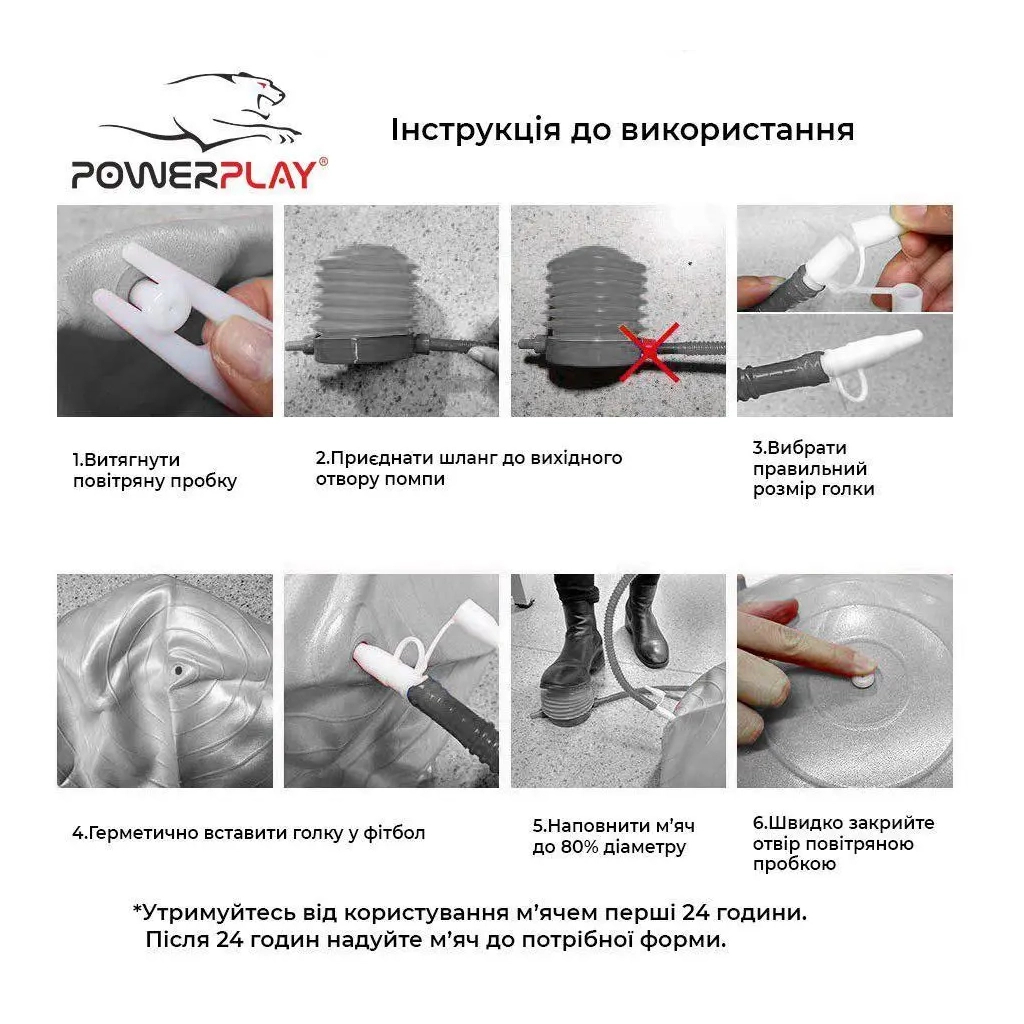 POWERPLAY®

Інструкція до використання

1.Витягнути повітряну пробку

2.Приєднати шланг до вихідного отвору помпи

3.Вибрати правильний розмір голки

4.Герметично вставити голку у фітбол

5.Наповнити м'яч до 80% діаметру

6.Швидко закрийте отвір повітряною пробкою

*Утримуйтесь від користування м'ячем перші 24 години.
Після 24 годин надуйте м'яч до потрібної форми.