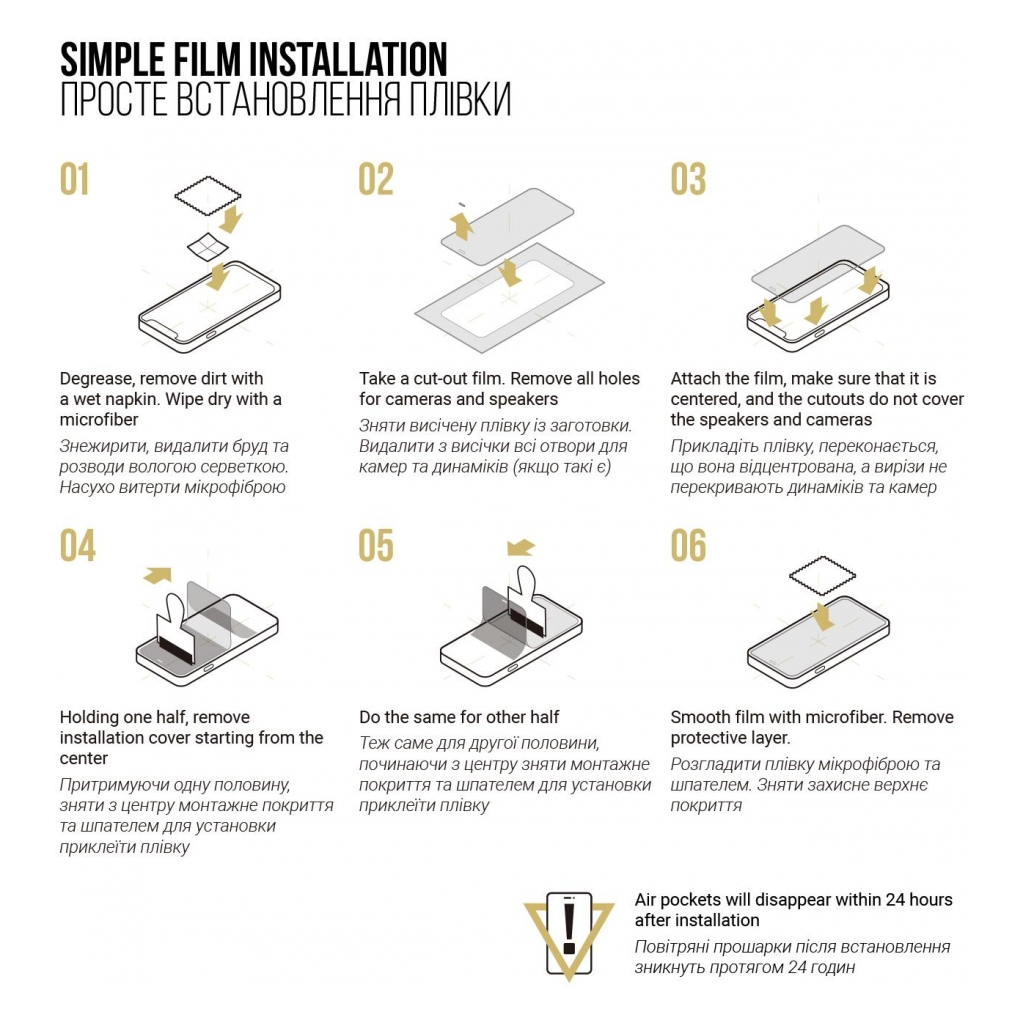 SIMPLE FILM INSTALLATION
ПРОСТЕ ВСТАНОВЛЕННЯ ПЛІВКИ

01

Degrease, remove dirt with a wet napkin. Wipe dry with a microfiber

Знежирити, видалити бруд та розводи вологою серветкою. Насухо витерти мікрофіброю

02

Take a cut-out film. Remove all holes for cameras and speakers

Зняти висічену плівку із заготовки. Видалити з висічки всі отвори для камер та динаміків (якщо такі є)

03

Attach the film, make sure that it is centered, and the cutouts do not cover the speakers and cameras

Прикладіть плівку, переконається, що вона відцентрована, а вирізи не перекривають динаміків та камер

04

Holding one half, remove installation cover starting from the center

Притримуючи одну половину, зняти з центру монтажне покриття та шпателем для установки приклеїти плівку

05

Do the same for other half

Теж саме для другої половини, починаючи з центру зняти монтажне покриття та шпателем для установки приклеїти плівку

06

Smooth film with microfiber. Remove protective layer.

Розгладити плівку мікрофіброю та шпателем. Зняти захисне верхнє покриття

Air pockets will disappear within 24 hours after installation

Повітряні прошарки після встановлення зникнуть протягом 24 годин