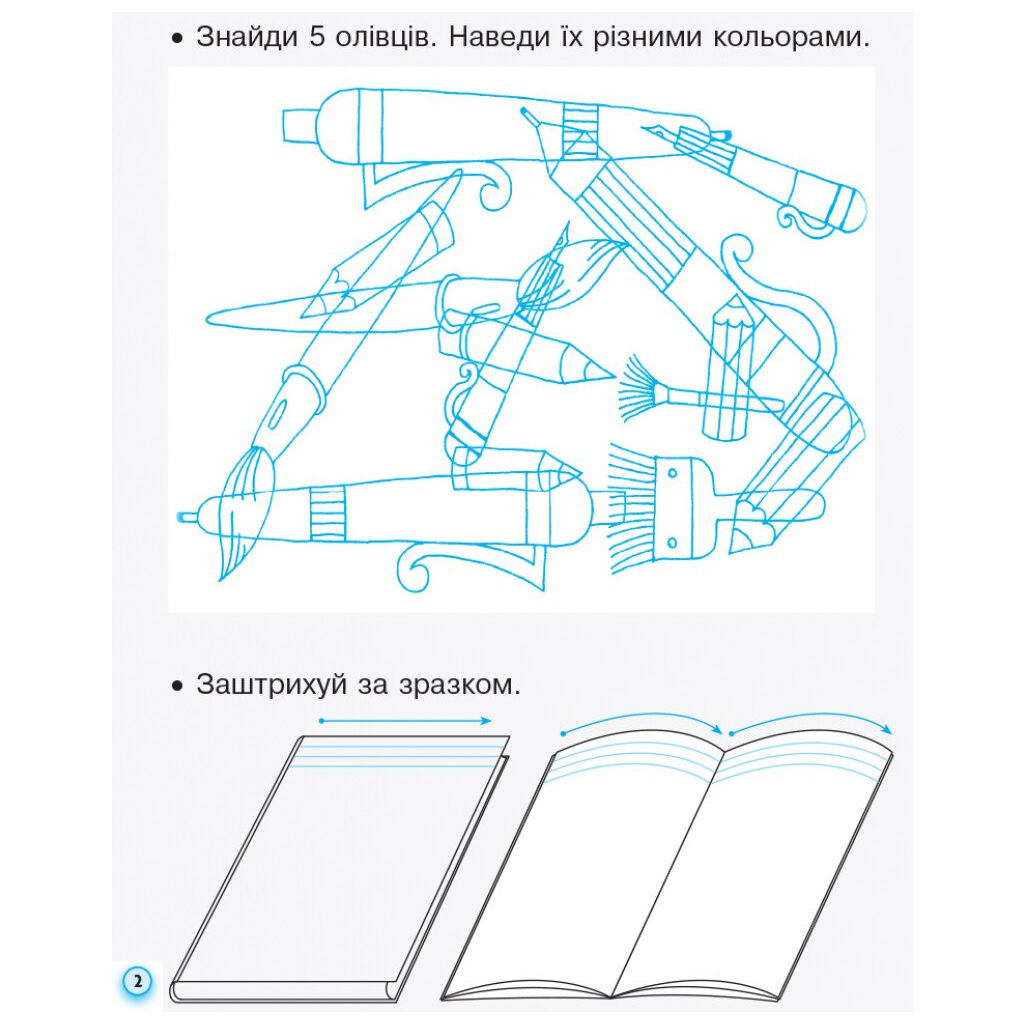 • Знайди 5 олівців. Наведи їх різними кольорами.

• Заштрихуй за зразком.

2