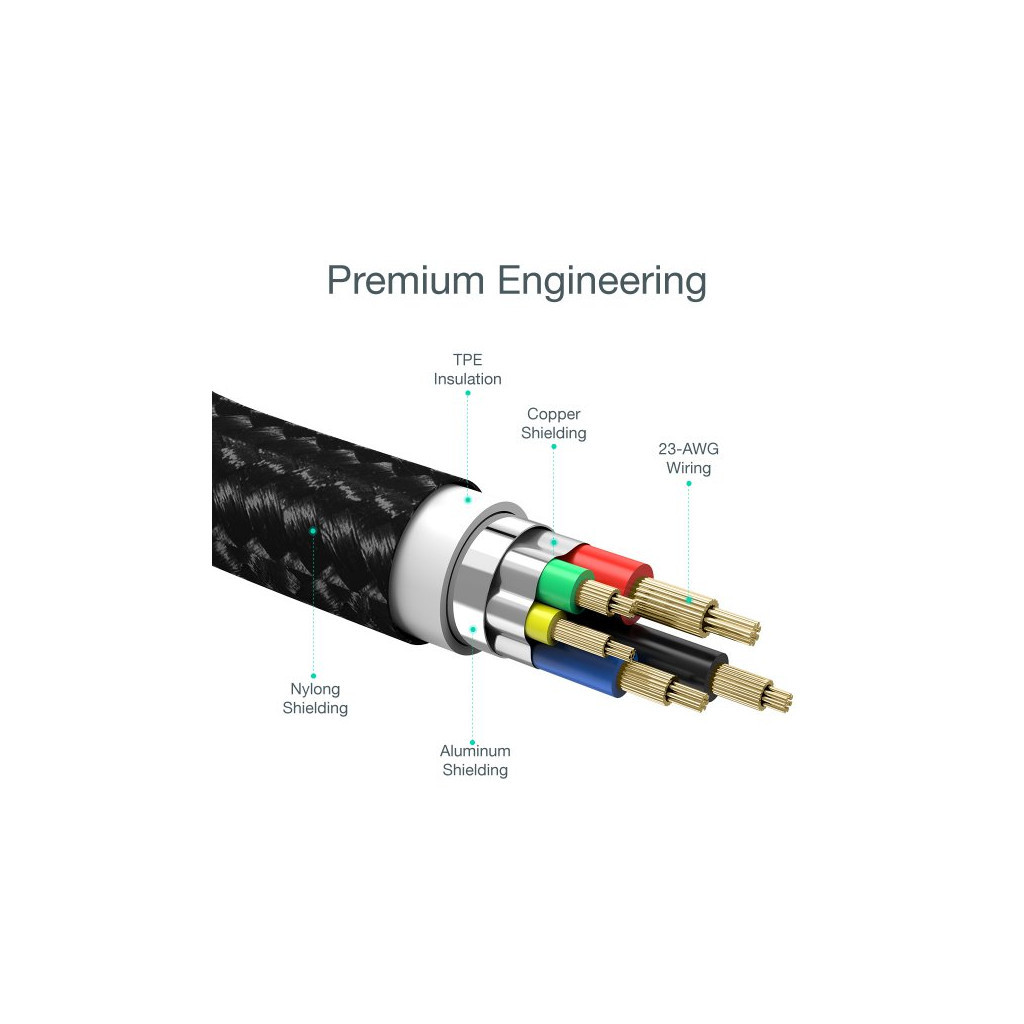 Premium Engineering

TPE Insulation

Copper Shielding

23-AWG Wiring

Nylong Shielding

Aluminum Shielding