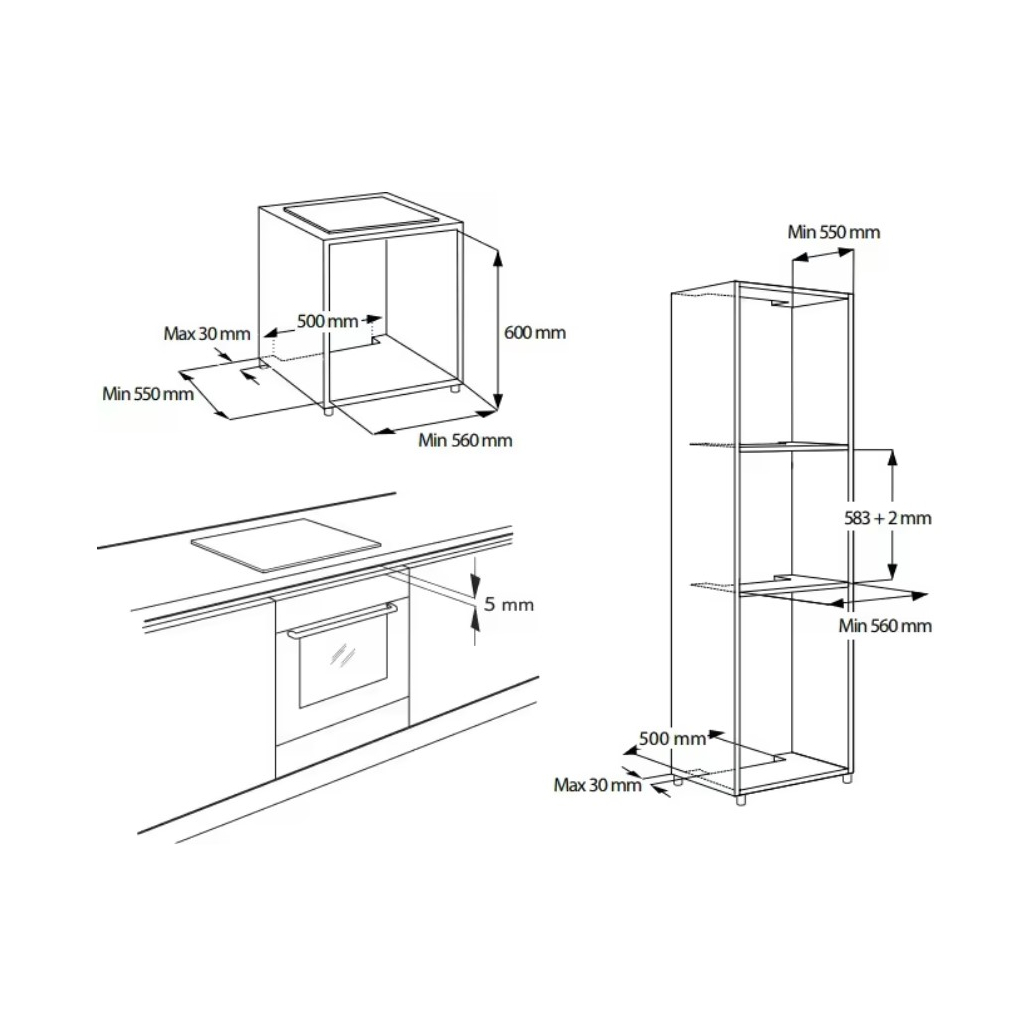 Max 30 mm
500 mm
600 mm
Min 550 mm
Min 560 mm
5 mm
Min 550 mm
583 + 2 mm
Min 560 mm
500 mm
Max 30 mm