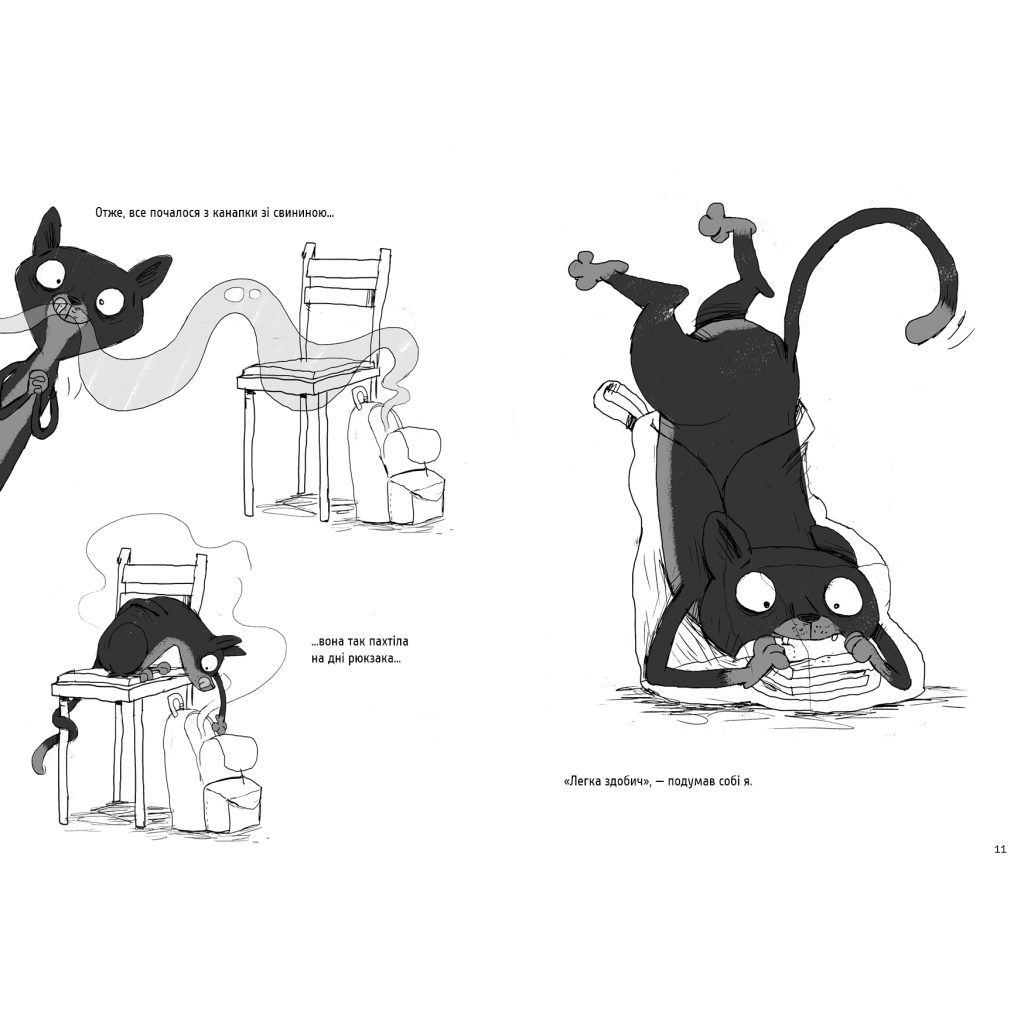 Отже, все почалося з канапки зі свининою...

...вона так пахтіла на дні рюкзака...

«Легка здобич», — подумав собі я.

11