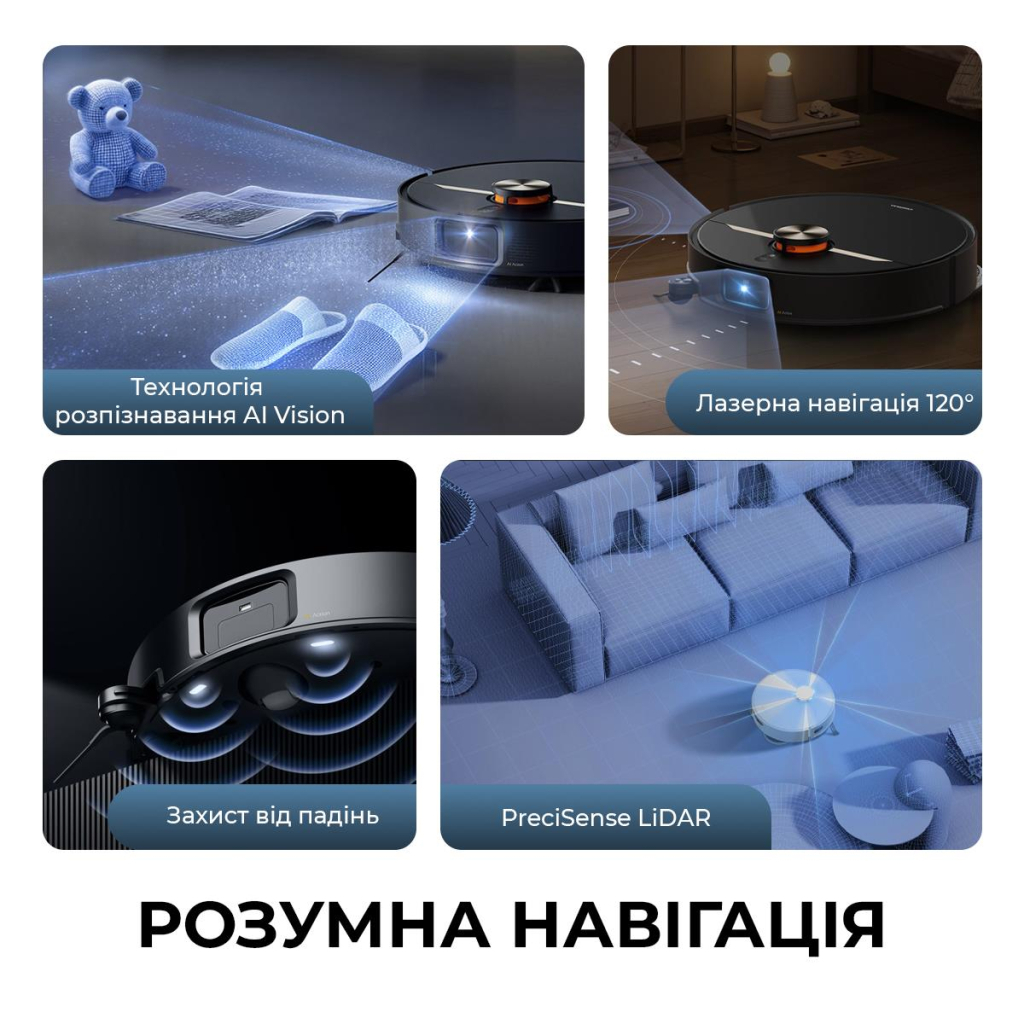 Технологія розпізнавання AI Vision

Лазерна навігація 120°

Захист від падінь

PreciSense LiDAR

РОЗУМНА НАВІГАЦІЯ